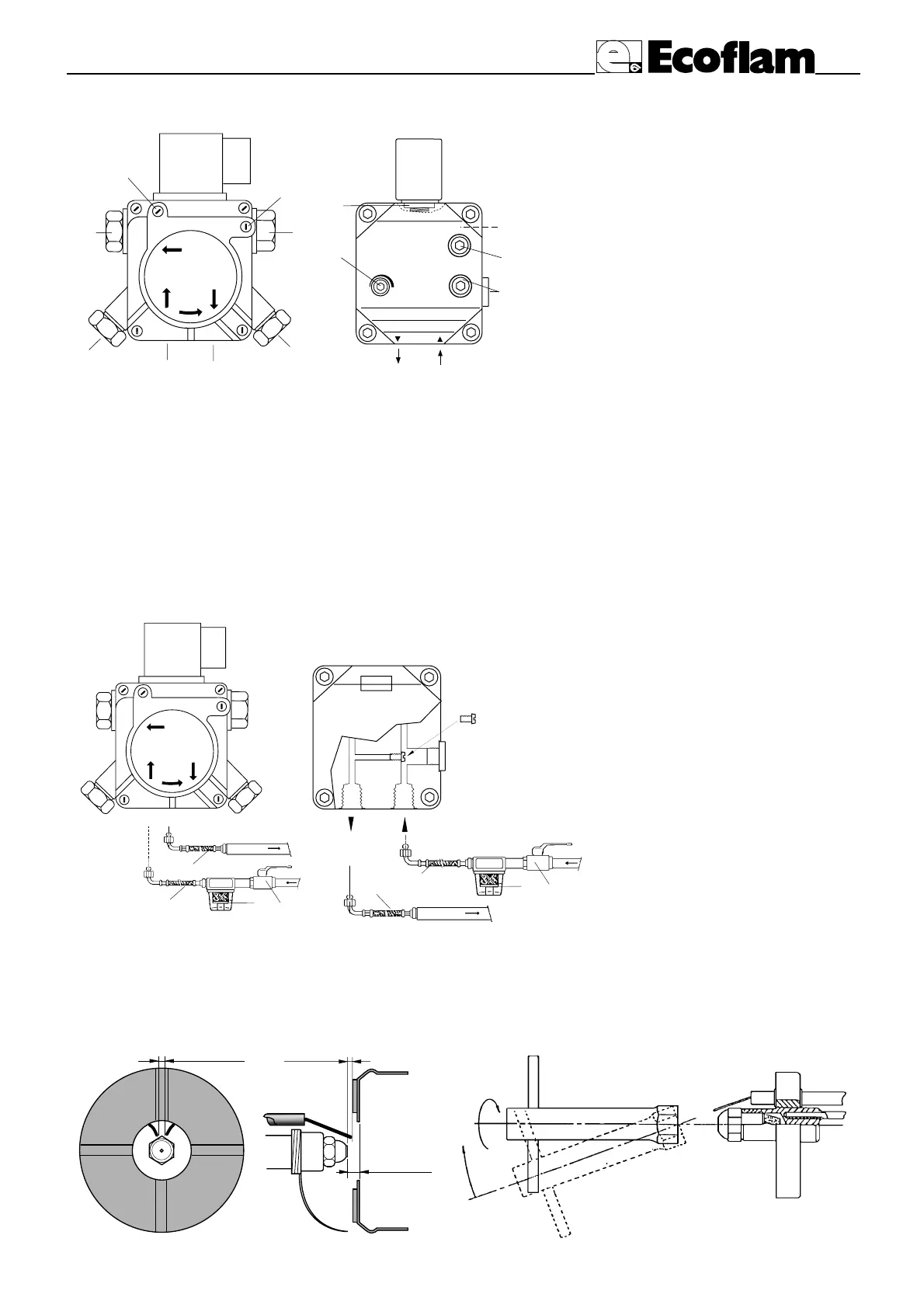 Ecoflam