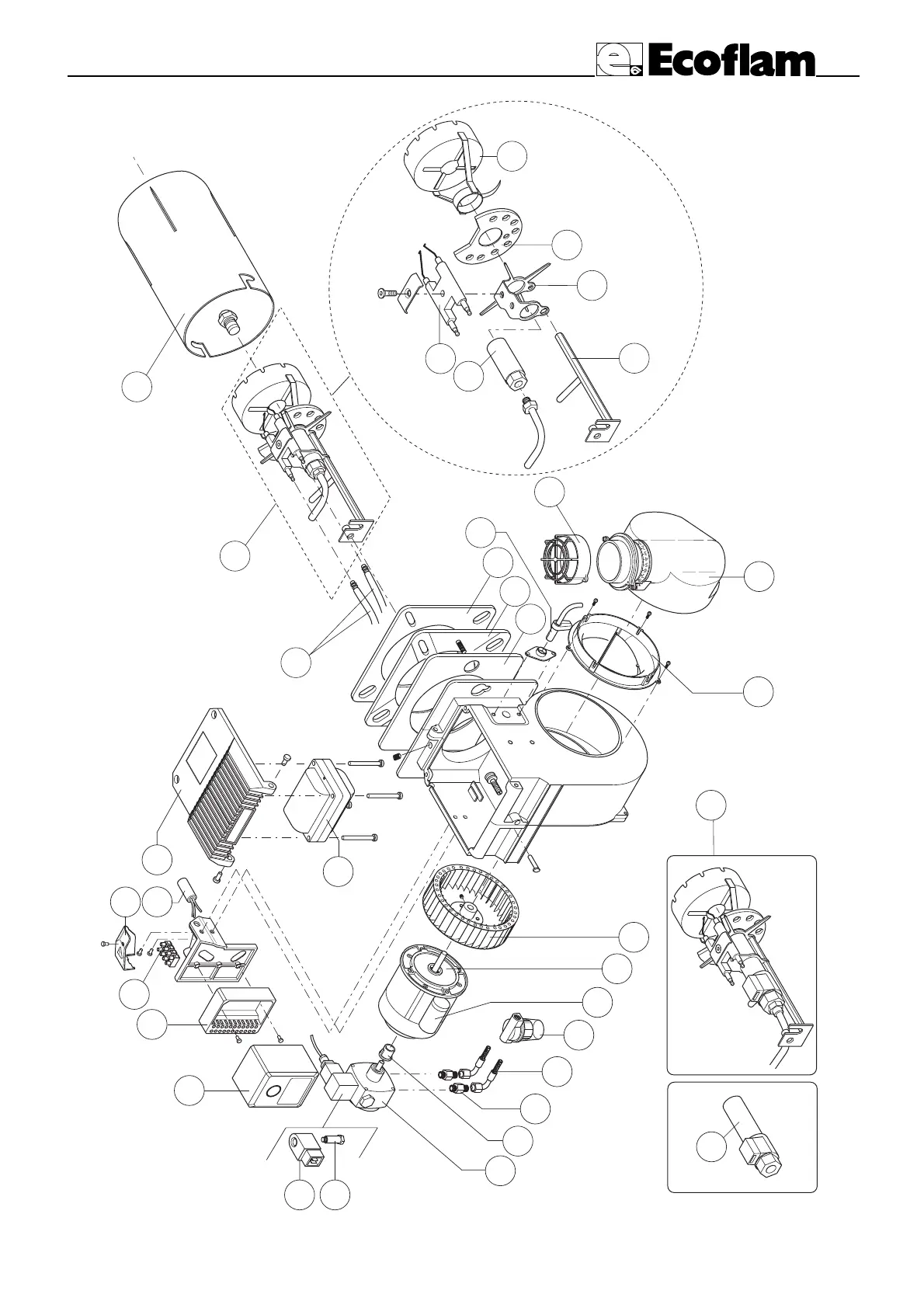 Ecoflam