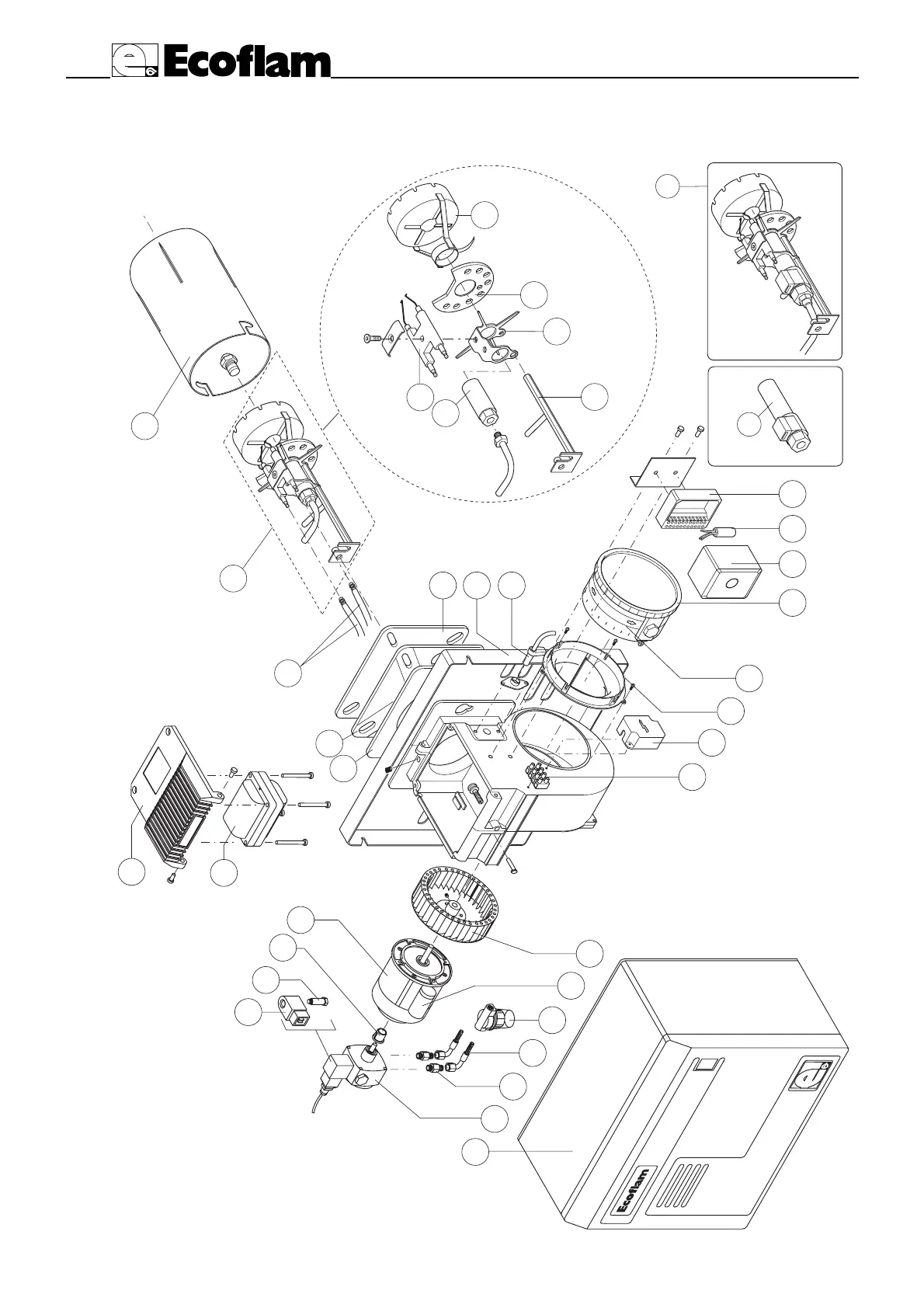 Ecoflam

Ecoflam