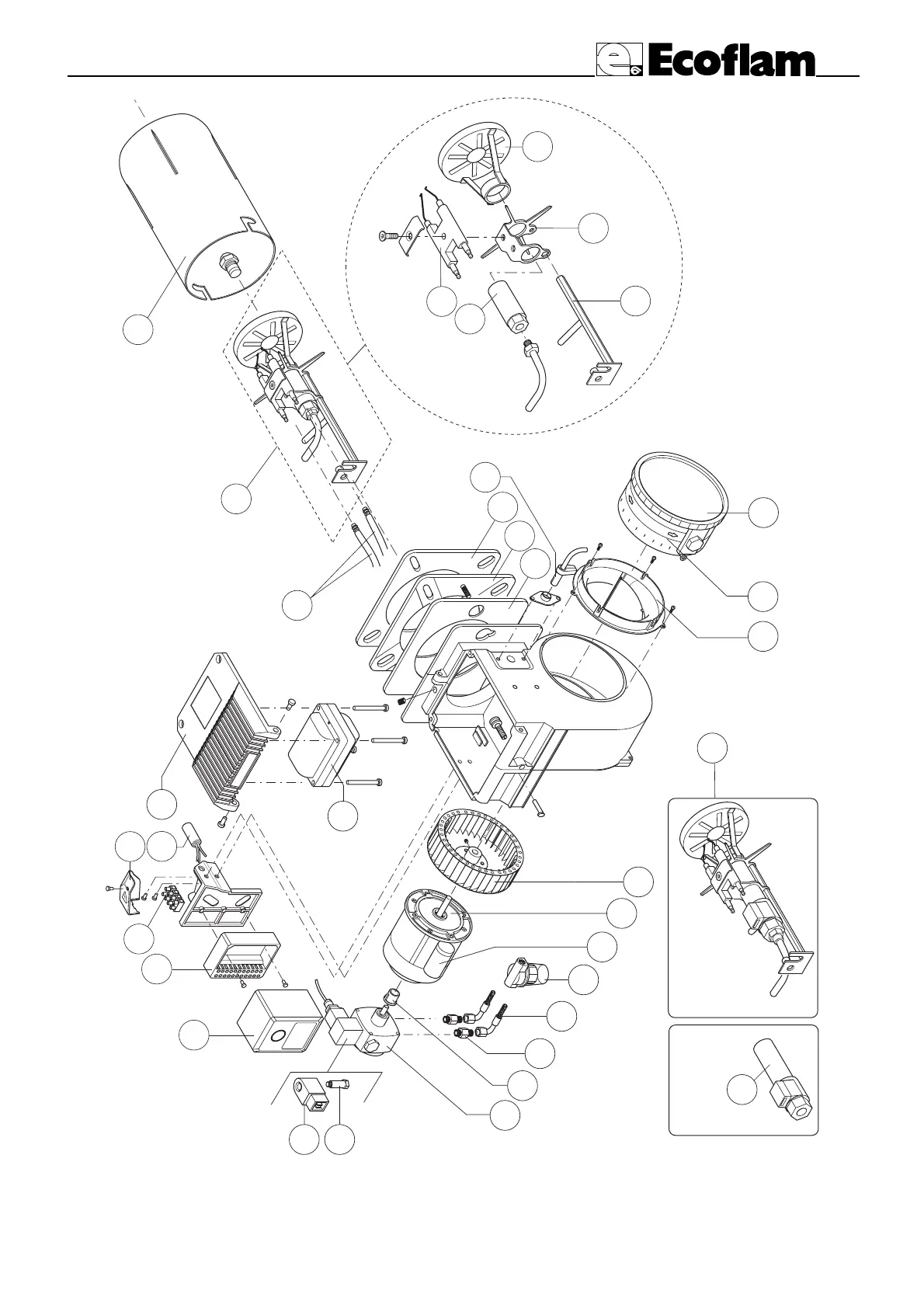 Ecoflam