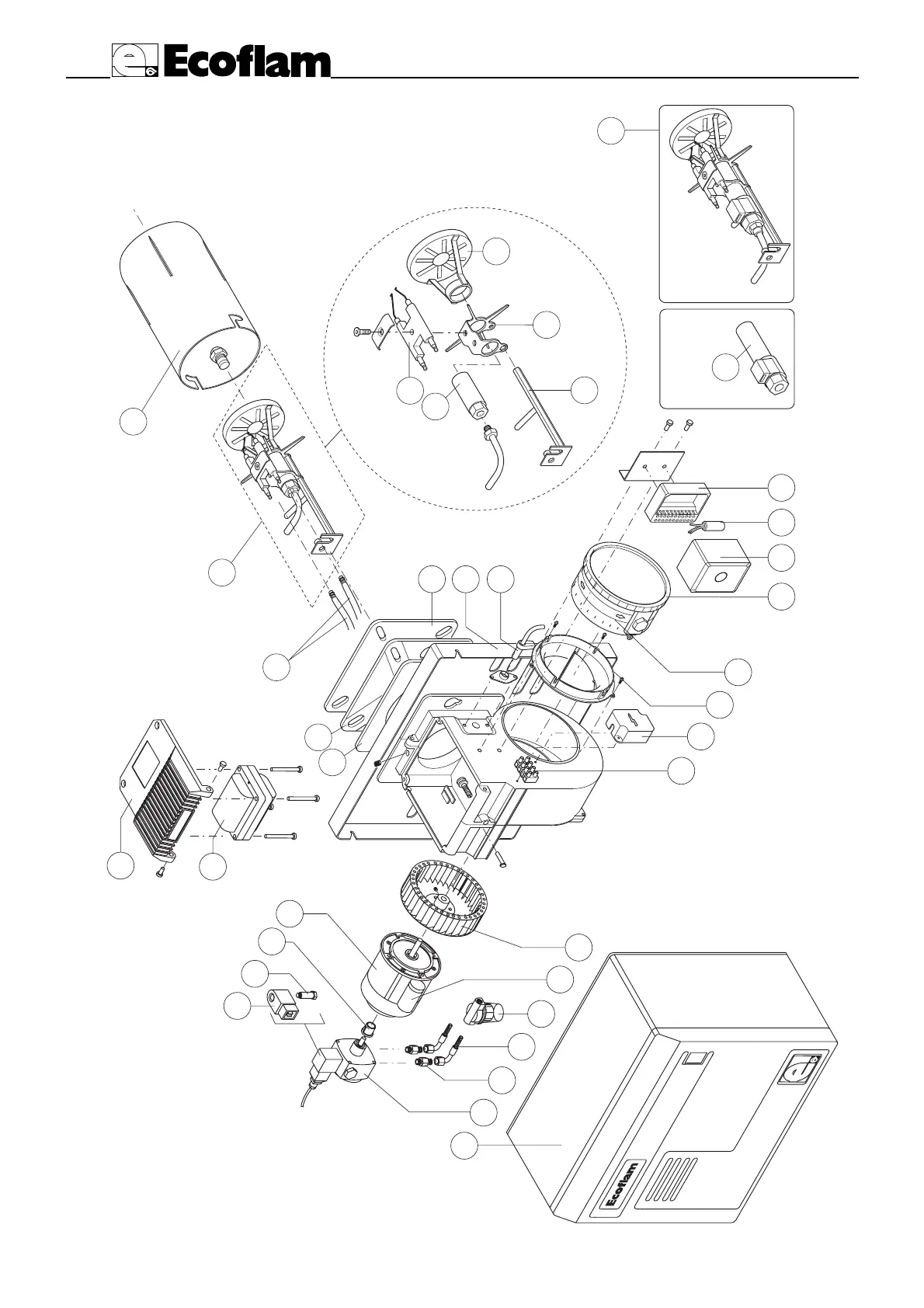 Ecoflam

Ecoflam