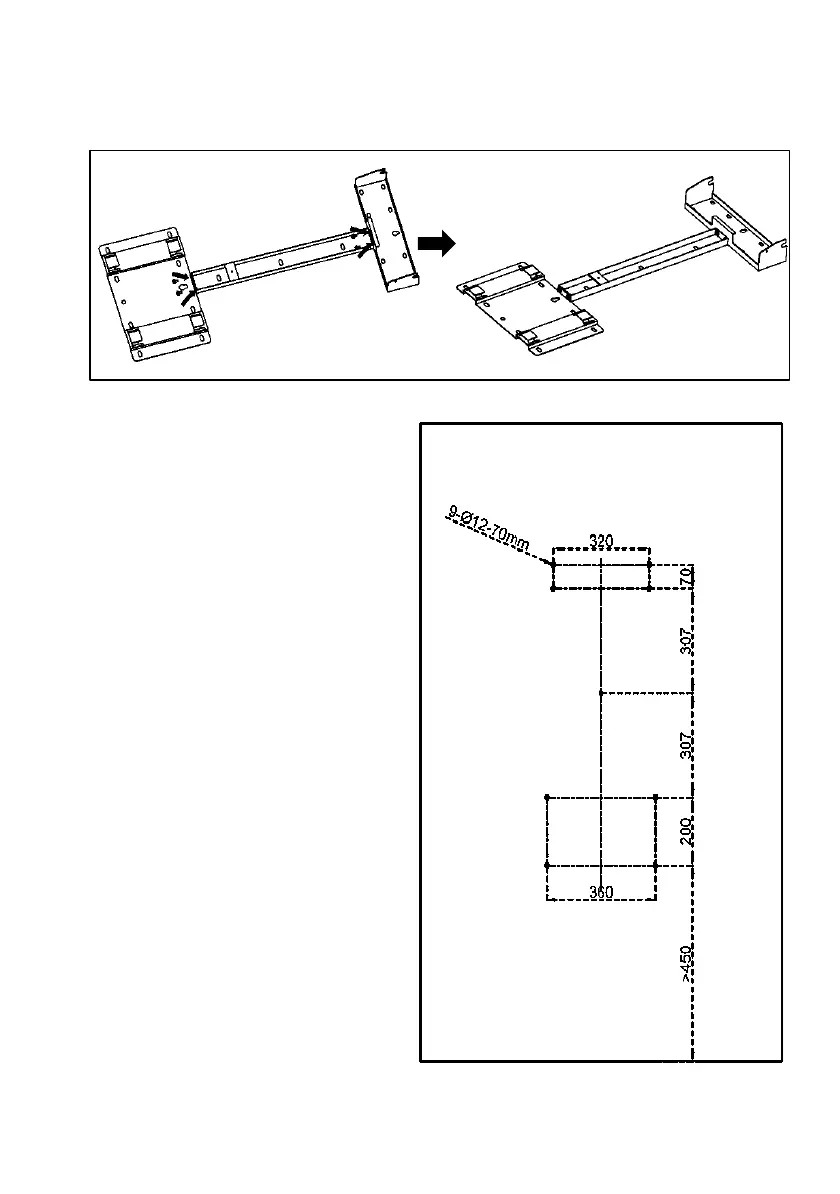 9-Ø12-70mm
320
70
307
307
200
360
>450