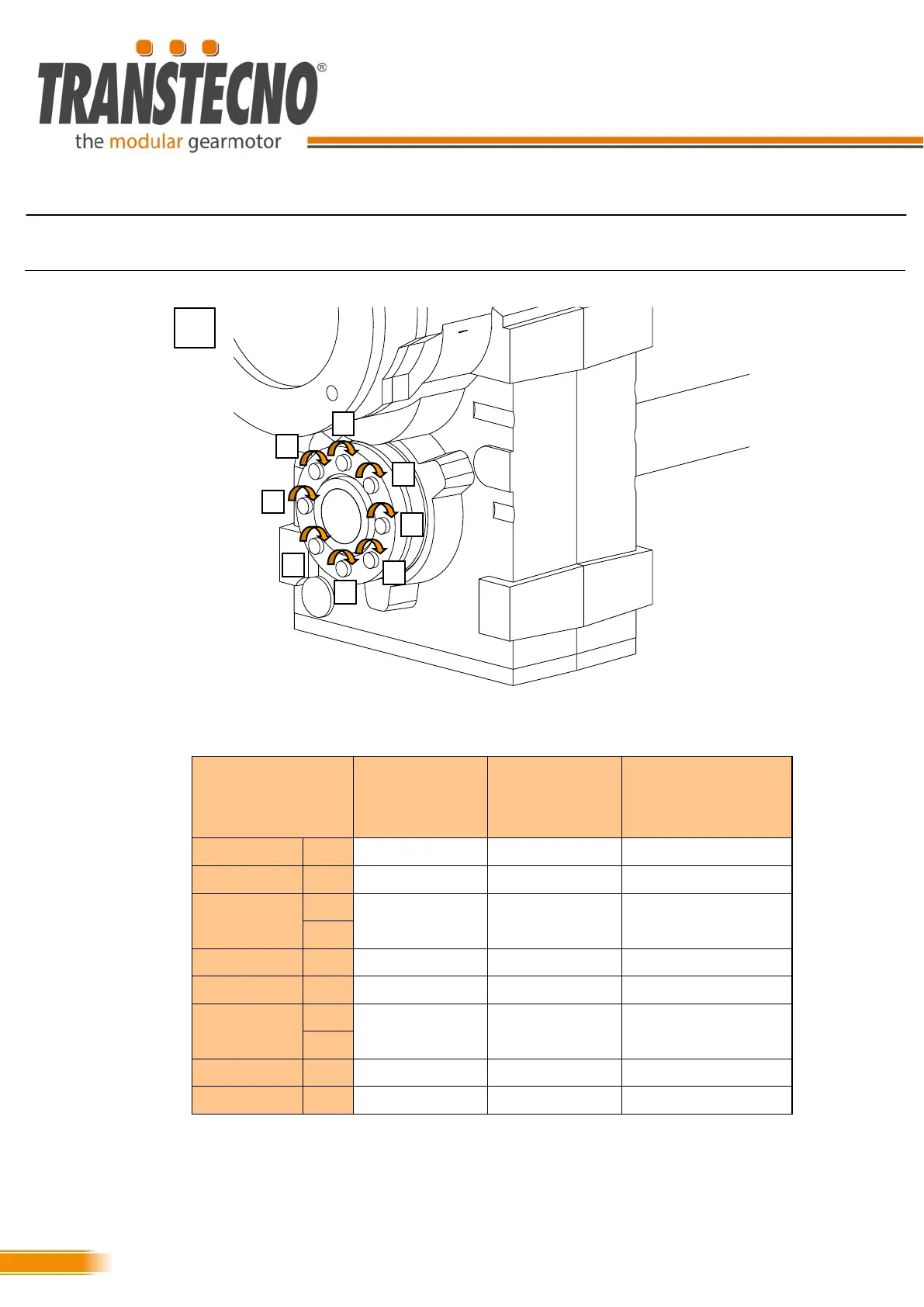 TRANSTECNO®
the modular gearmotor