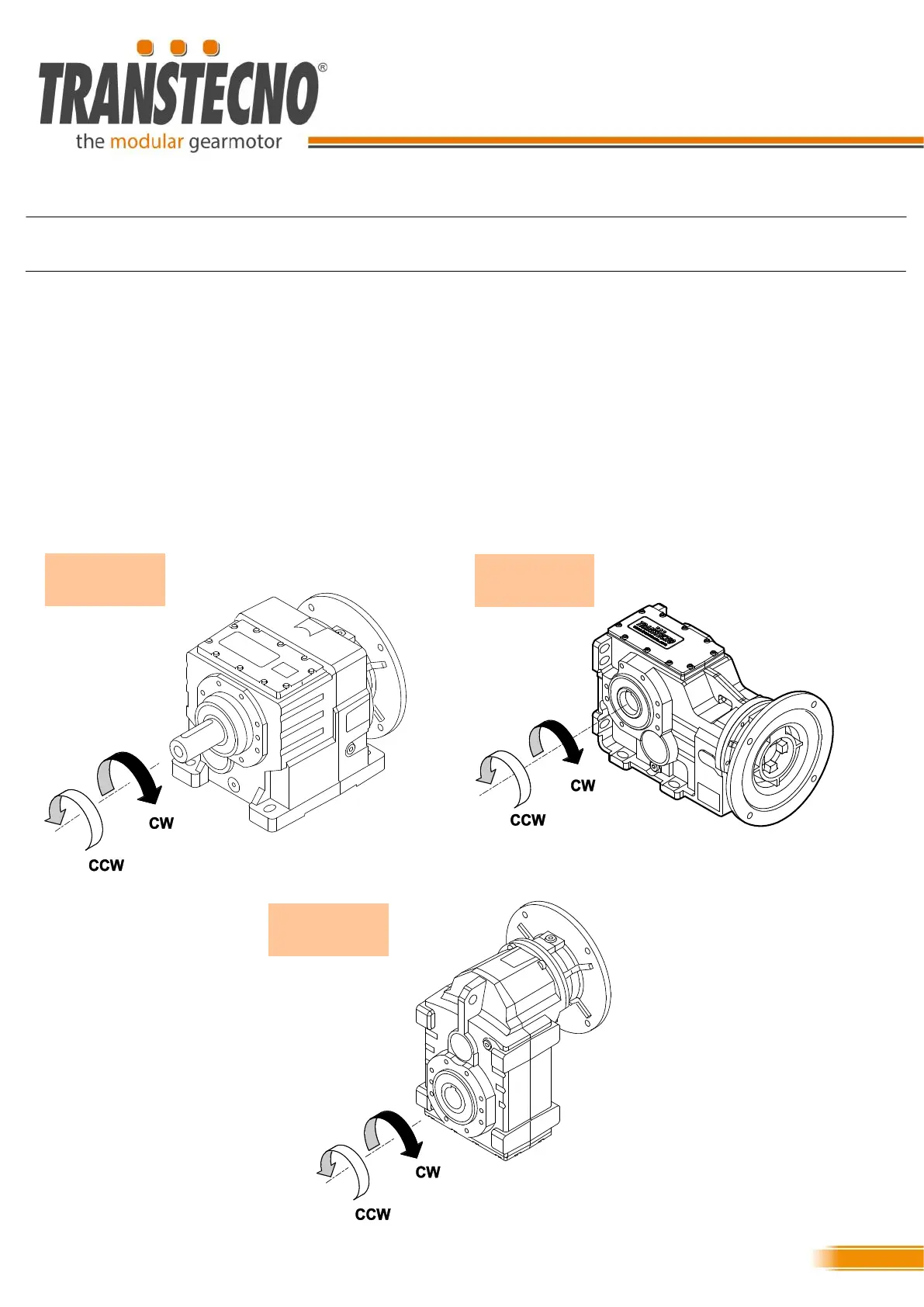 TRANSTECNO®
the modular gearmotor

CW
CCW

CW
CCW

CW
CCW