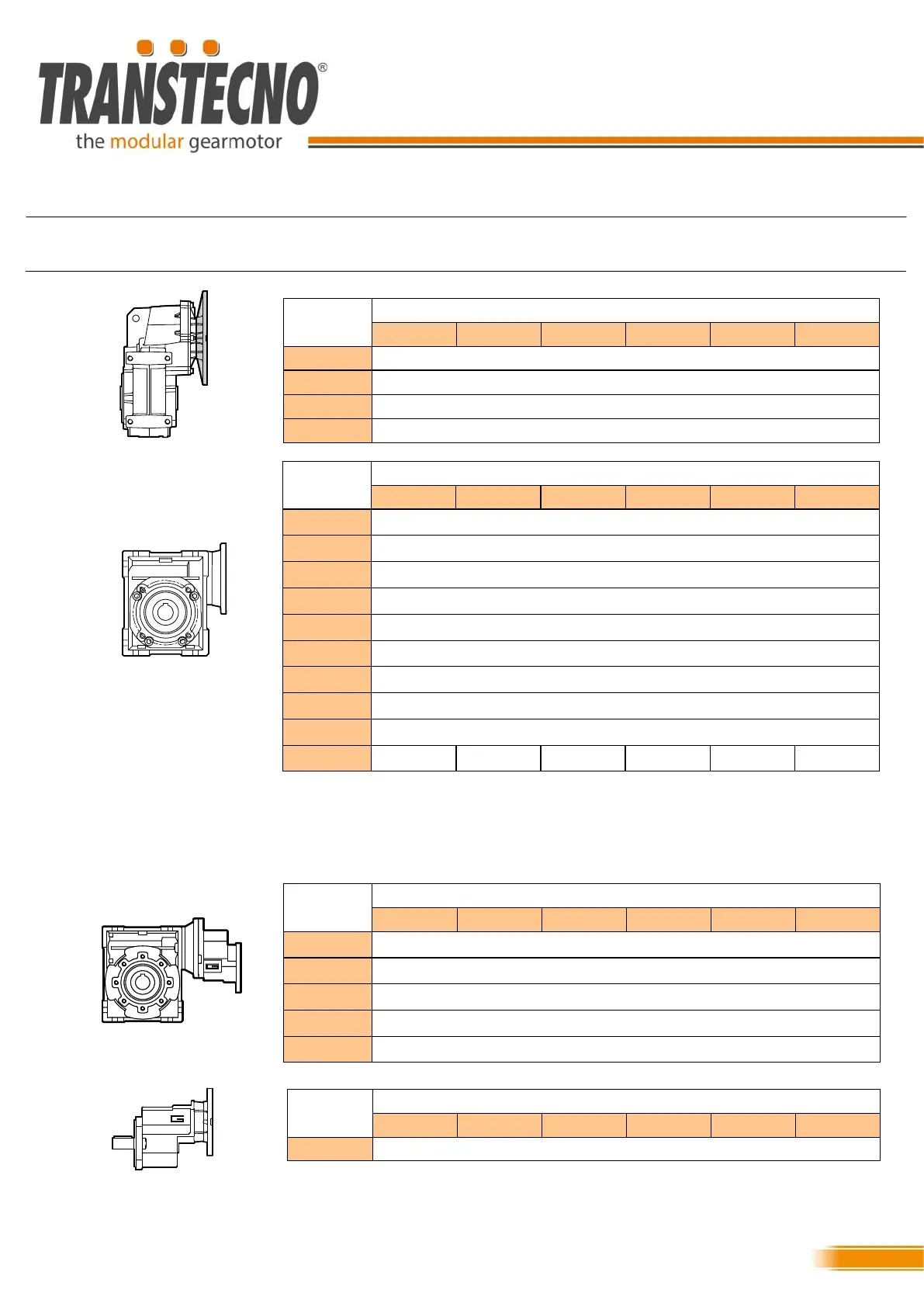 TRANSTECNO®
the modular gearmotor