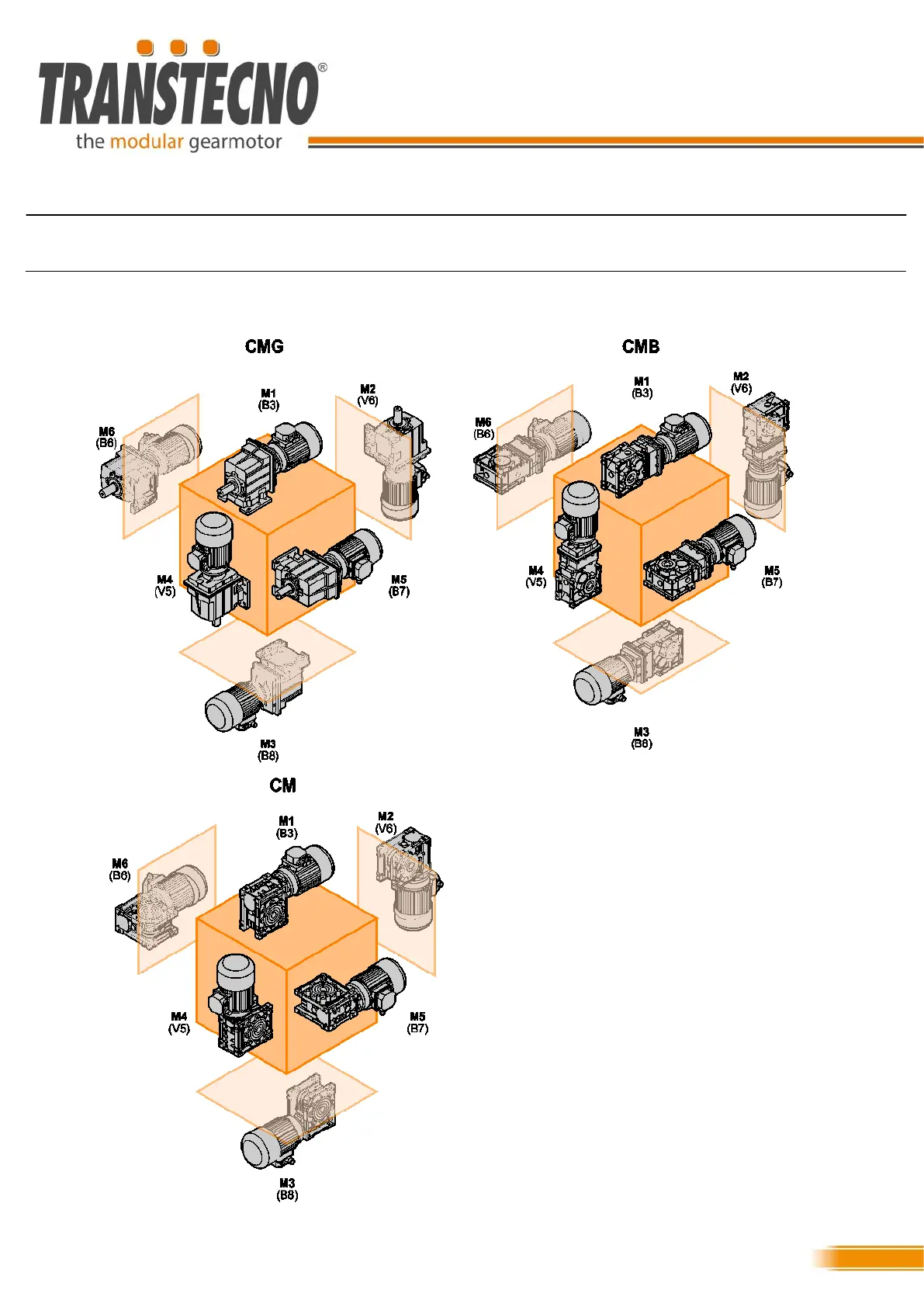 TRANSTECNO®
the modular gearmotor

CMG

M1
(B3)

M2
(V6)

M6
(B6)

M4
(V5)

M5
(B7)

M3
(B8)

CMB

M1
(B3)

M2
(V6)

M6
(B6)

M4
(V5)

M5
(B7)

M3
(B8)

CM

M1
(B3)

M2
(V6)

M6
(B6)

M4
(V5)

M5
(B7)

M3
(B8)