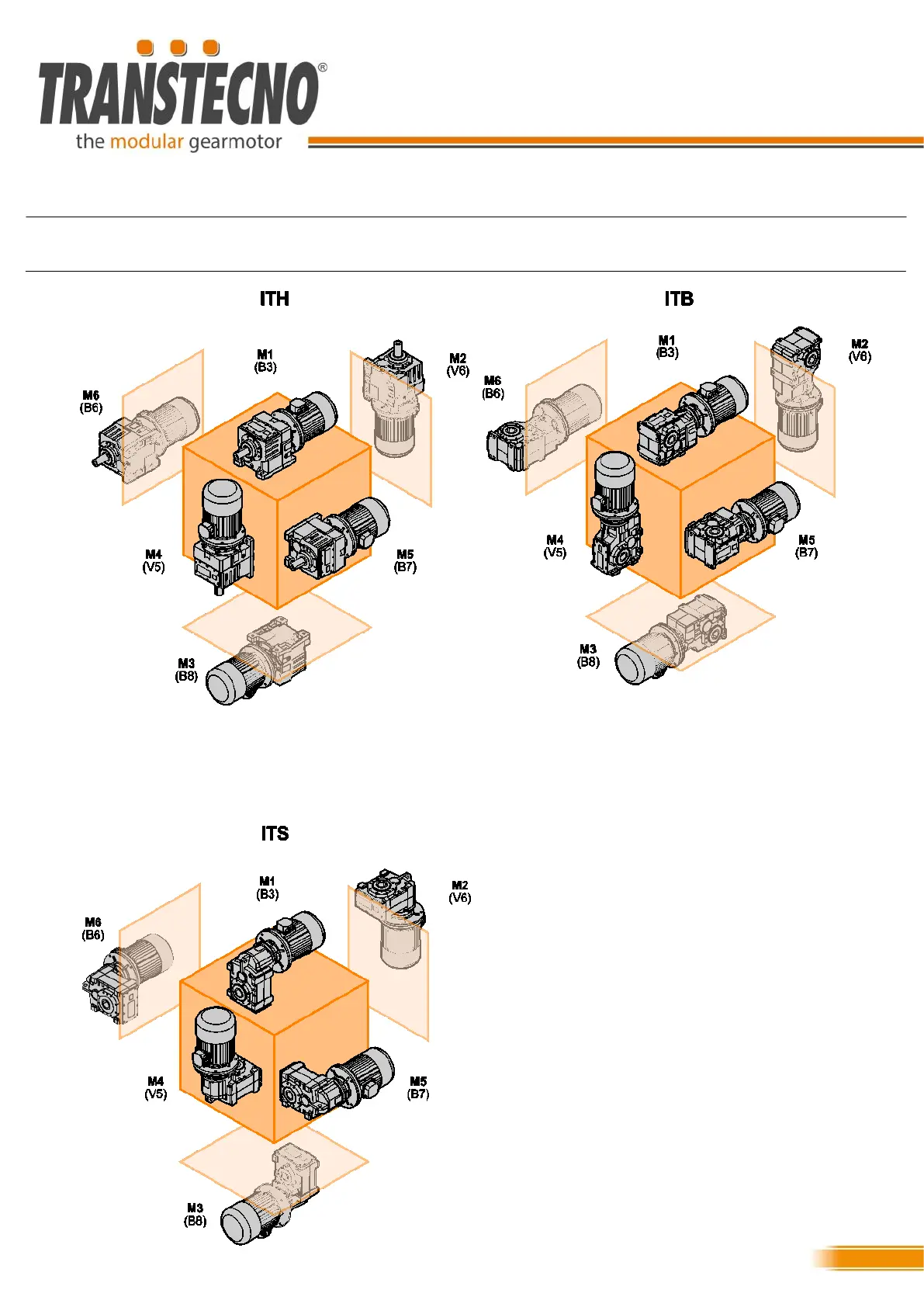 TRANSTECNO®
the modular gearmotor

ITH

M1
(B3)

M2
(V6)

M6
(B6)

M4
(V5)

M5
(B7)

M3
(B8)

ITB

M1
(B3)

M2
(V6)

M6
(B6)

M4
(V5)

M5
(B7)

M3
(B8)

ITS

M1
(B3)

M2
(V6)

M6
(B6)

M4
(V5)

M5
(B7)

M3
(B8)