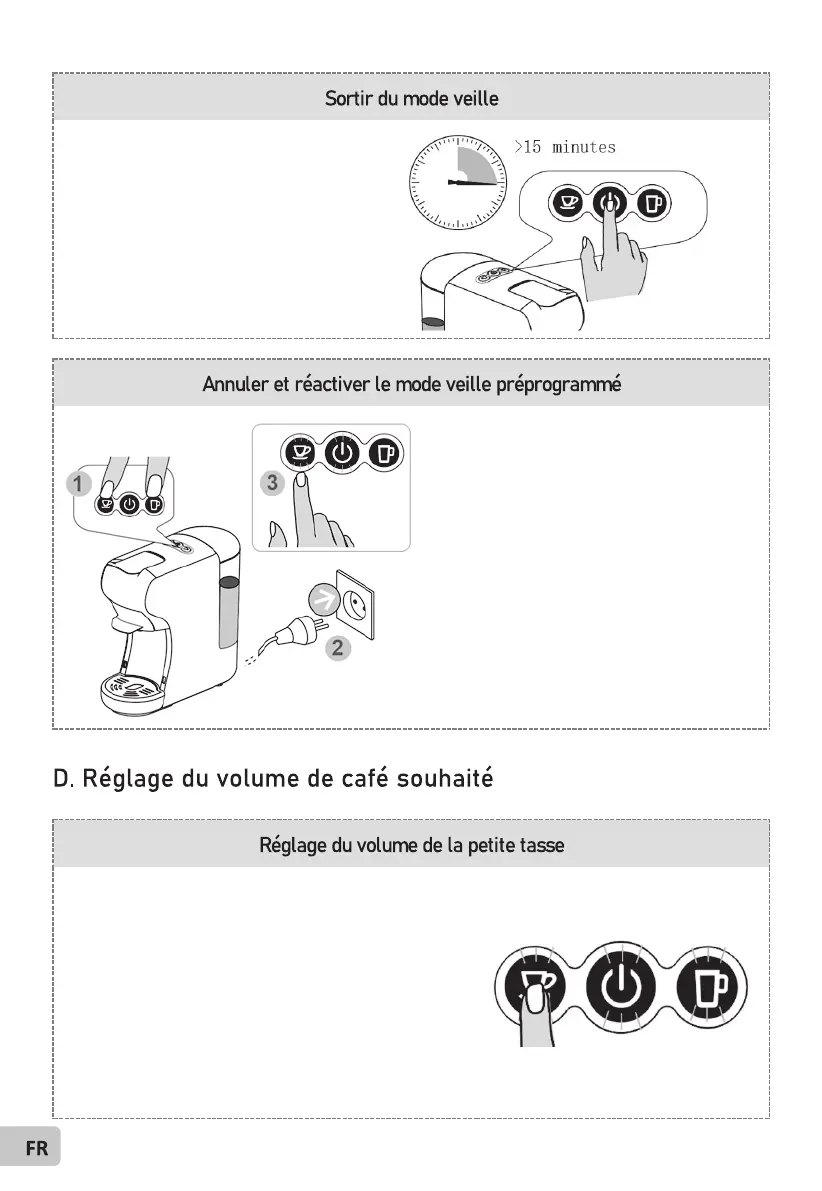 Sortir du mode veille

>15 minutes

Annuler et réactiver le mode veille préprogrammé

1

3

2

D. Réglage du volume de café souhaité

Réglage du volume de la petite tasse

FR