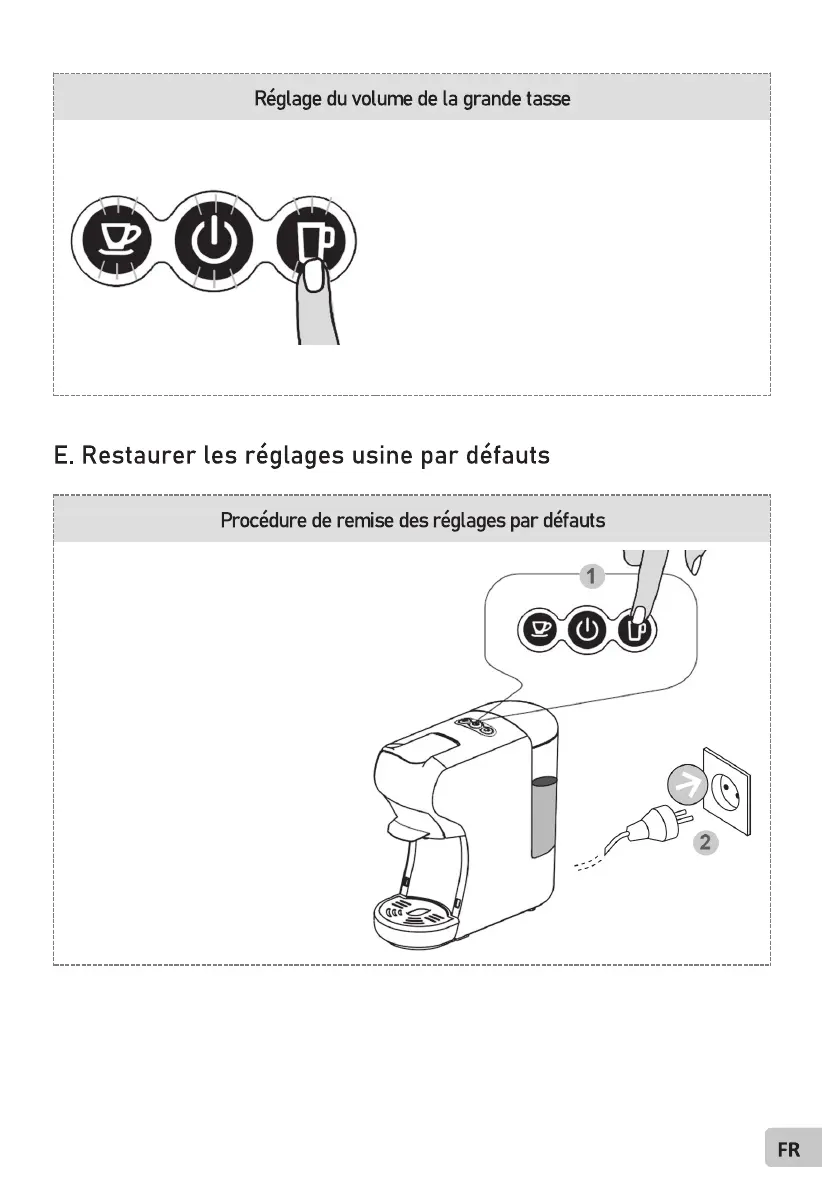 Réglage du volume de la grande tasse

E. Restaurer les réglages usine par défauts

Procédure de remise des réglages par défauts

1

2

FR