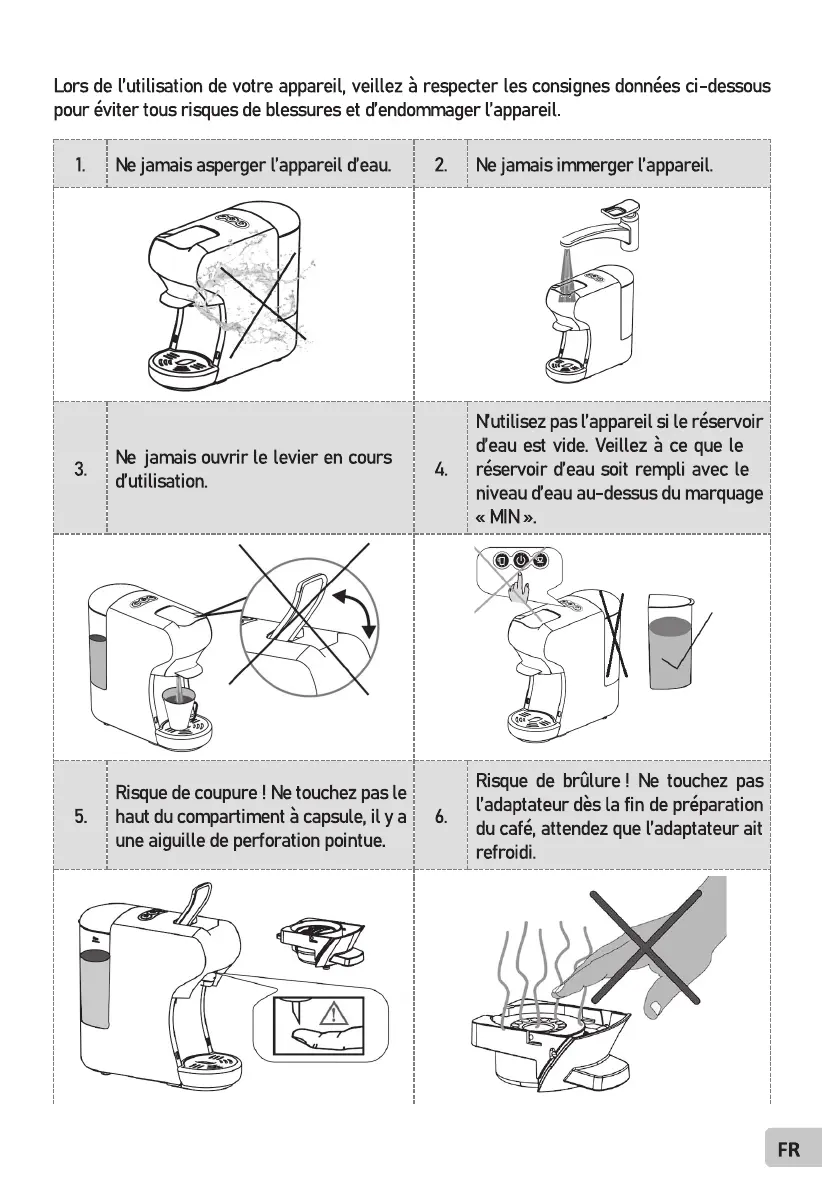 Lors de l'utilisation de votre appareil, veillez à respecter les consignes données ci-dessous pour éviter tous risques de blessures et d'endommager l'appareil.

| 1. | Ne jamais asperger l'appareil d'eau. | 2. | Ne jamais immerger l'appareil. |
|---|---|---|---|
| 3. | Ne jamais ouvrir le levier en cours d'utilisation. | 4. | N'utilisez pas l'appareil si le réservoir d'eau est vide. Veillez à ce que le réservoir d'eau soit rempli avec le niveau d'eau au-dessus du marquage « MIN ». |
| 5. | Risque de coupure ! Ne touchez pas le haut du compartiment à capsule, il y a une aiguille de perforation pointue. | 6. | Risque de brûlure ! Ne touchez pas l'adaptateur dès la fin de préparation du café, attendez que l'adaptateur ait refroidi. |

FR