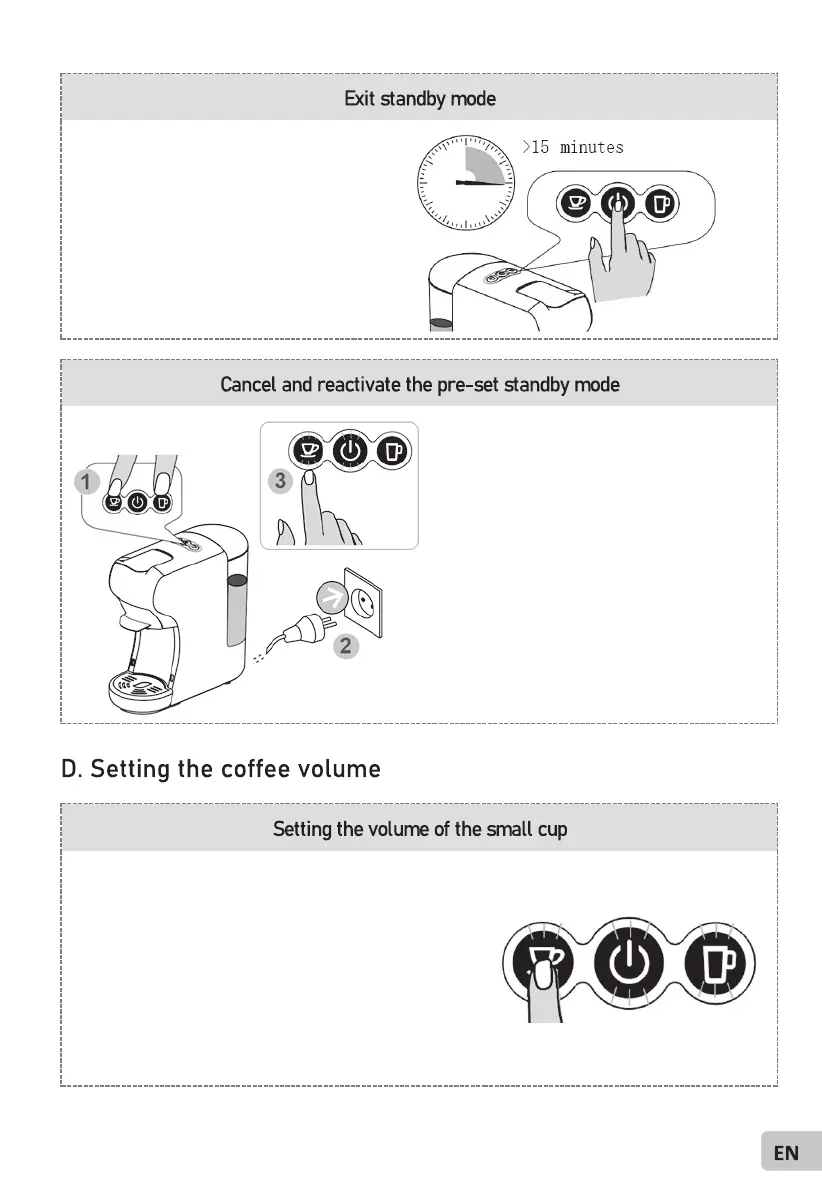 Exit standby mode

>15 minutes

Cancel and reactivate the pre-set standby mode

1

3

2

D. Setting the coffee volume

Setting the volume of the small cup

EN