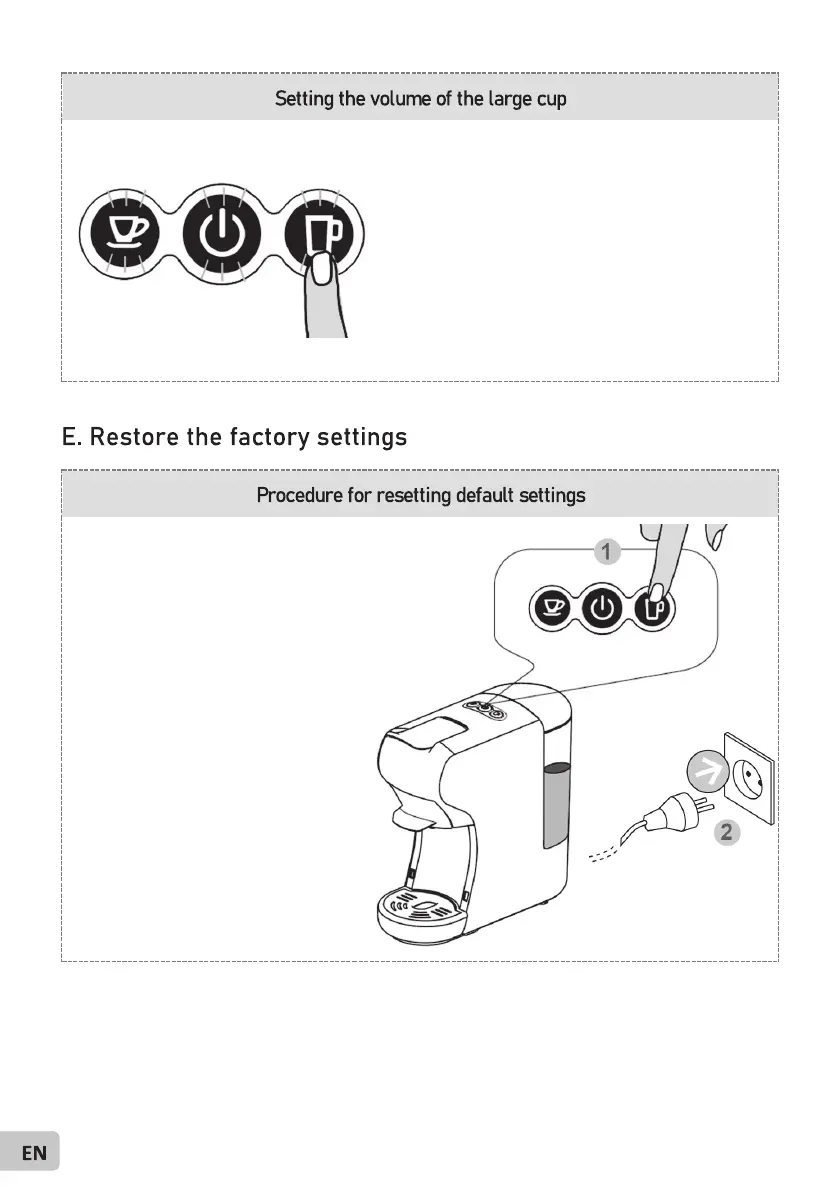 Setting the volume of the large cup

E. Restore the factory settings

Procedure for resetting default settings

1

2

EN