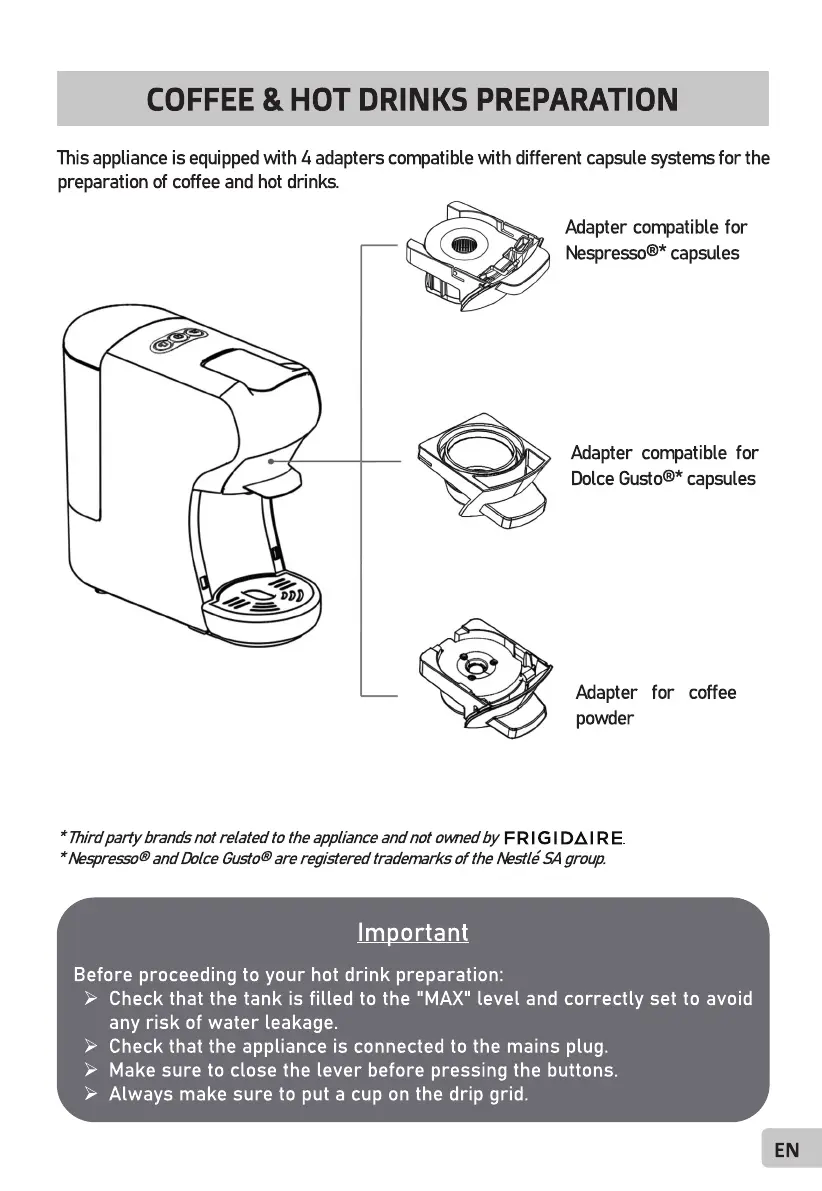 COFFEE & HOT DRINKS PREPARATION

This appliance is equipped with 4 adapters compatible with different capsule systems for the preparation of coffee and hot drinks.

Adapter compatible for Nespresso®* capsules

Adapter compatible for Dolce Gusto®* capsules

Adapter for coffee powder

*Third party brands not related to the appliance and not owned by FRIGIDAIRE.
*Nespresso® and Dolce Gusto® are registered trademarks of the Nestlé SA group.

Important

Before proceeding to your hot drink preparation:
➢ Check that the tank is filled to the "MAX" level and correctly set to avoid any risk of water leakage.
➢ Check that the appliance is connected to the mains plug.
➢ Make sure to close the lever before pressing the buttons.
➢ Always make sure to put a cup on the drip grid.

EN