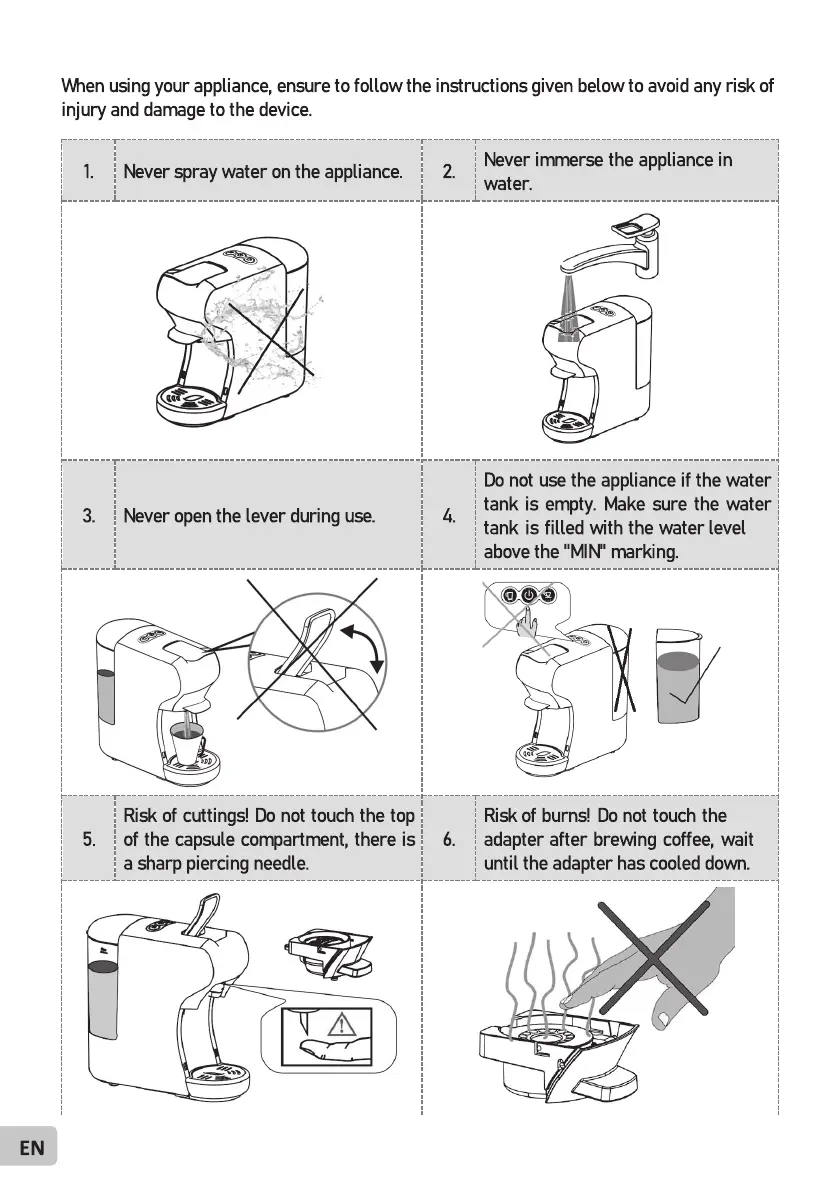 When using your appliance, ensure to follow the instructions given below to avoid any risk of injury and damage to the device.

| 1. | Never spray water on the appliance. | 2. | Never immerse the appliance in water. |
|---|---|---|---|
| 3. | Never open the lever during use. | 4. | Do not use the appliance if the water tank is empty. Make sure the water tank is filled with the water level above the "MIN" marking. |
| 5. | Risk of cuttings! Do not touch the top of the capsule compartment, there is a sharp piercing needle. | 6. | Risk of burns! Do not touch the adapter after brewing coffee, wait until the adapter has cooled down. |

EN