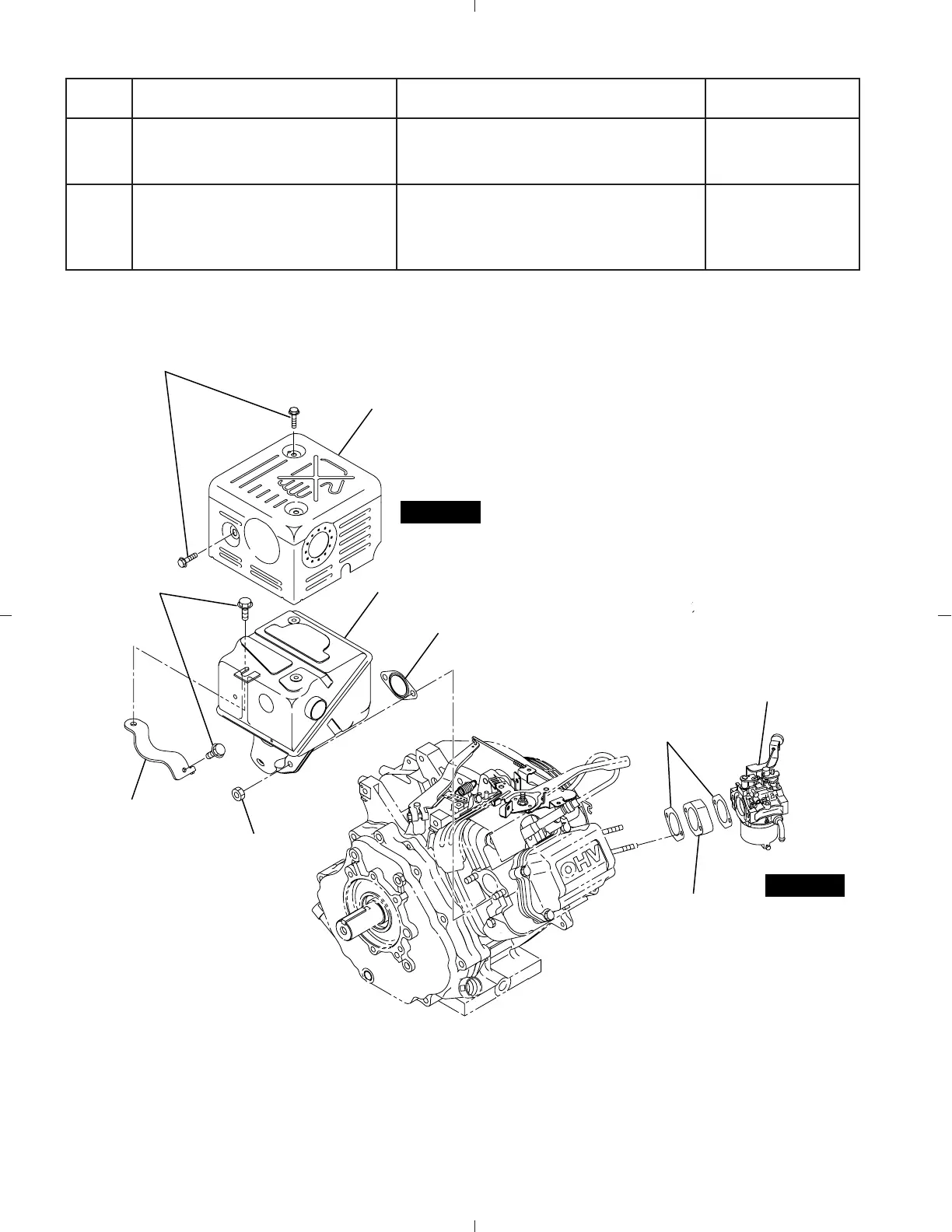 OHV