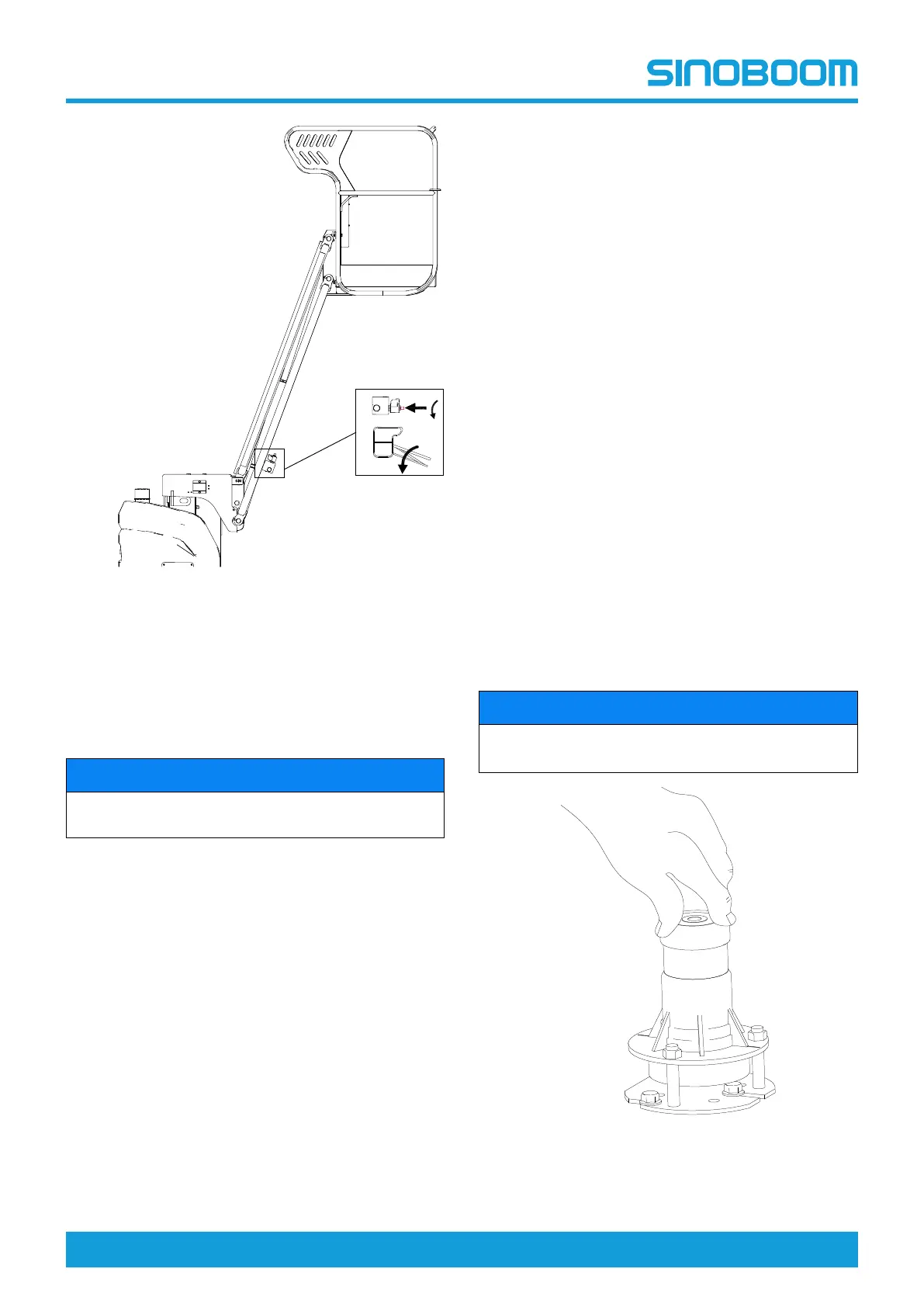 SINOBOOM