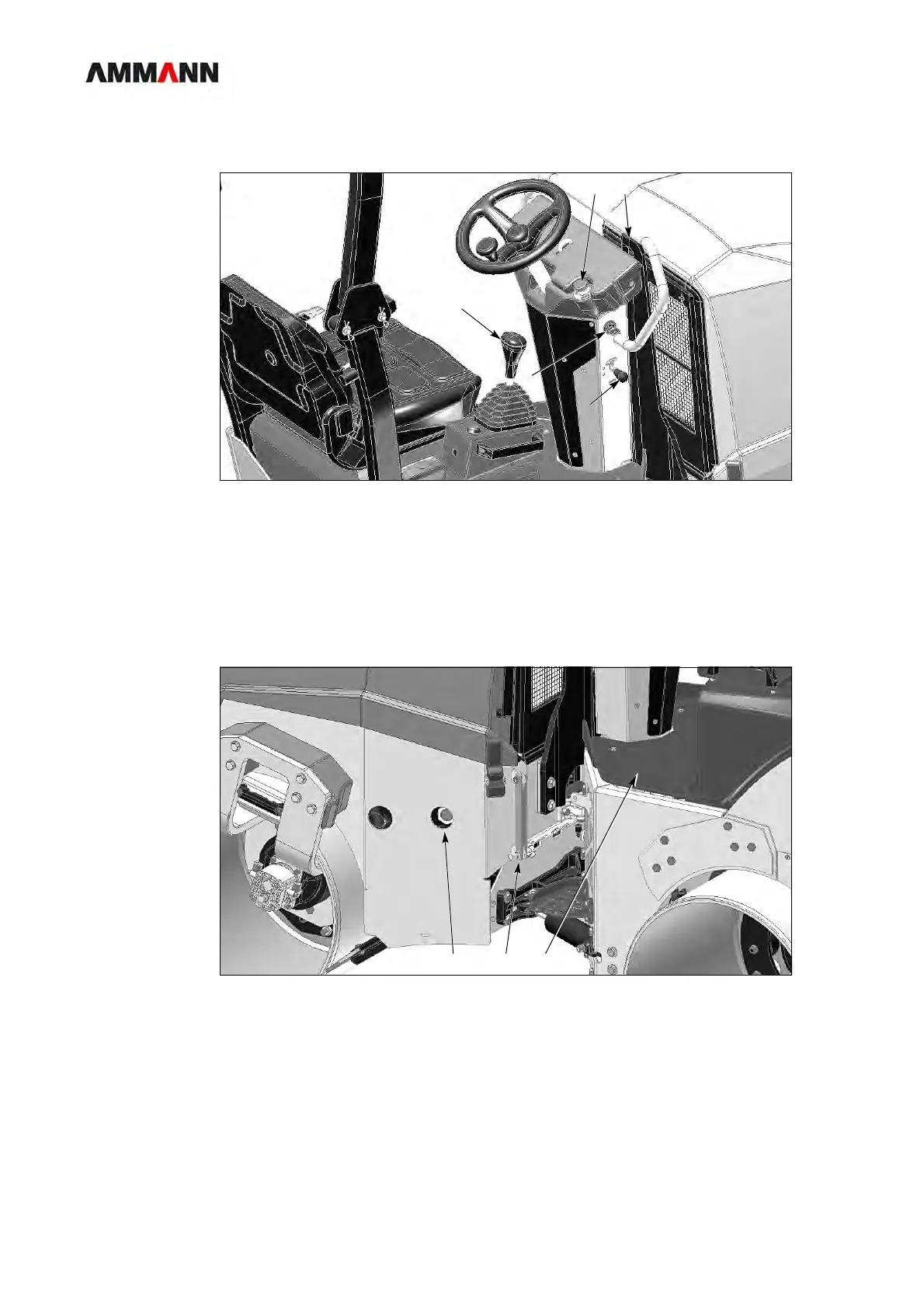 AMMANN