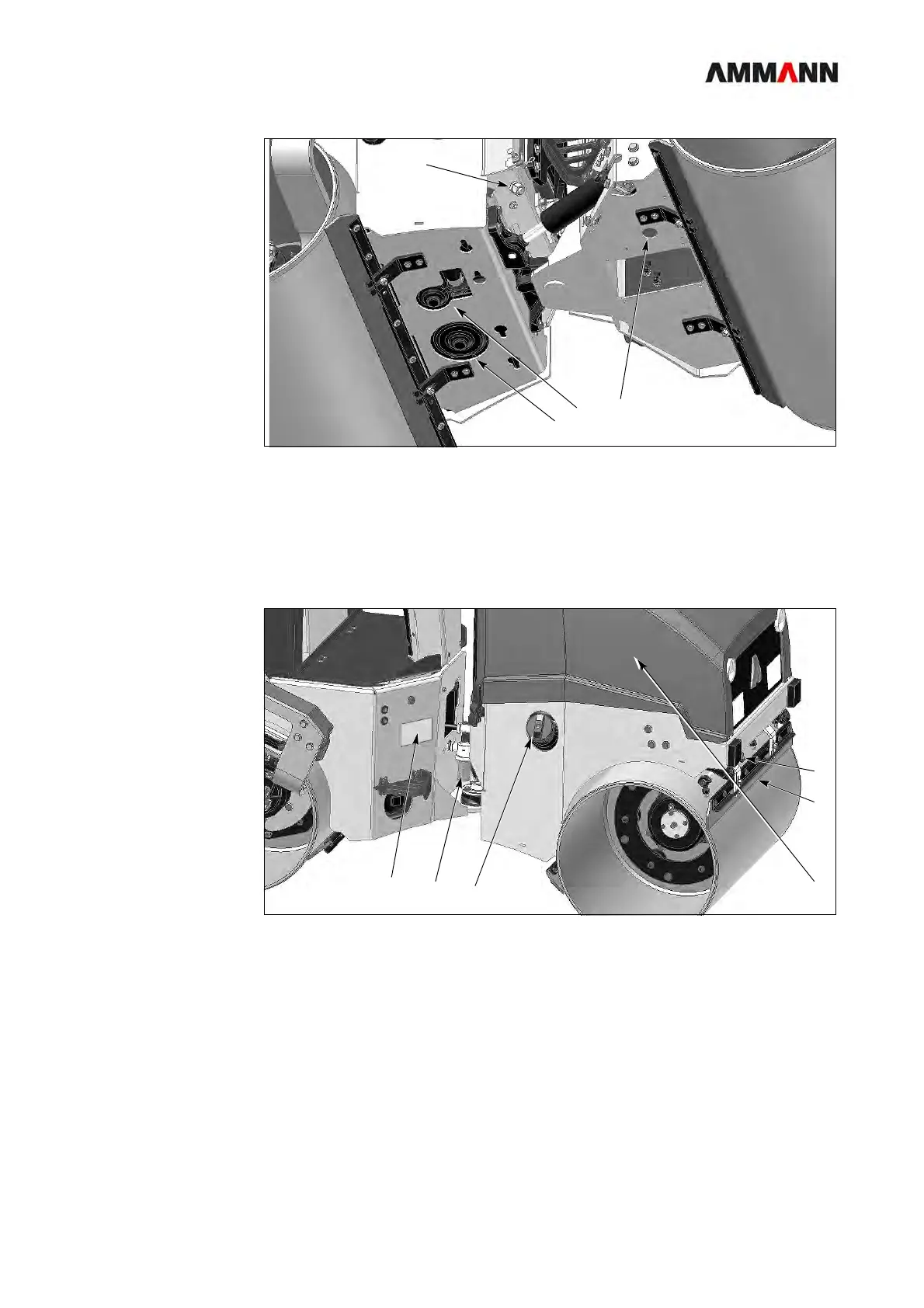 AMMANN