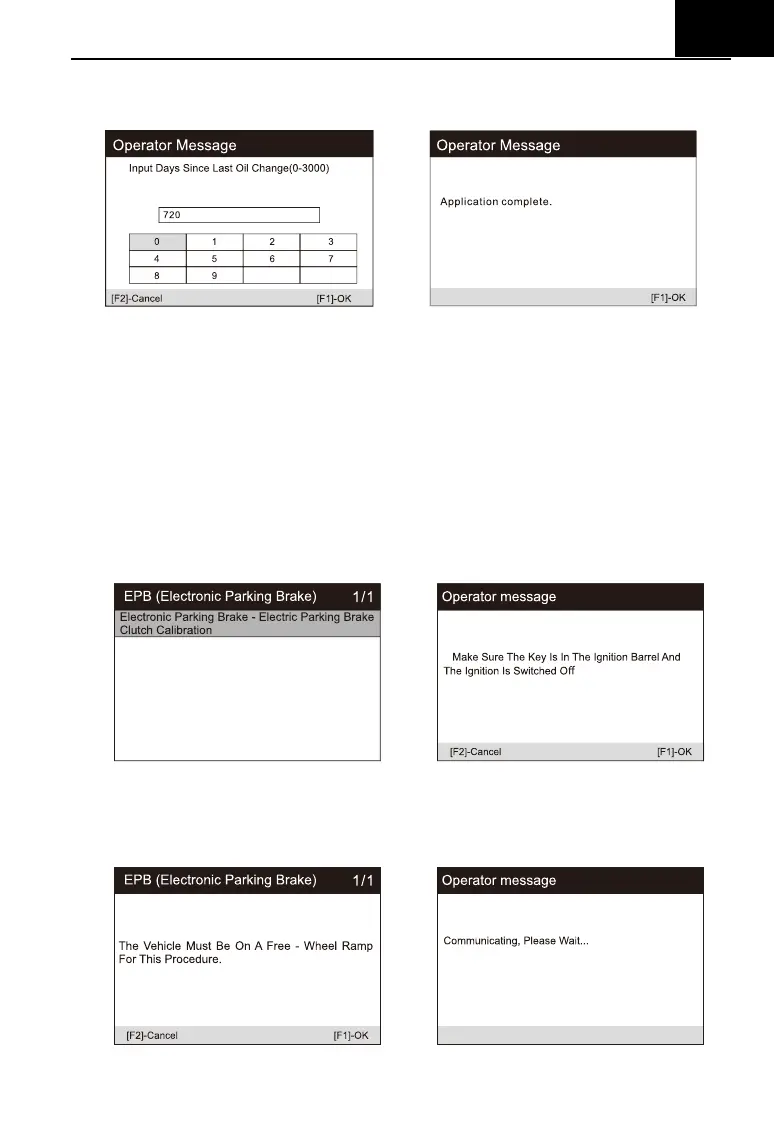 Operator Message

Input Days Since Last Oil Change(0-3000)

720

| 0 | 1 | 2 | 3 |
|---|---|---|---|
| 4 | 5 | 6 | 7 |
| 8 | 9 | | |

[F2]-Cancel [F1]-OK

Operator Message

Application complete.

[F1]-OK

EPB (Electronic Parking Brake) 1/1

Electronic Parking Brake - Electric Parking Brake Clutch Calibration

Operator message

Make Sure The Key Is In The Ignition Barrel And The Ignition Is Switched Off

[F2]-Cancel [F1]-OK

EPB (Electronic Parking Brake) 1/1

The Vehicle Must Be On A Free - Wheel Ramp For This Procedure.

[F2]-Cancel [F1]-OK

Operator message

Communicating, Please Wait...