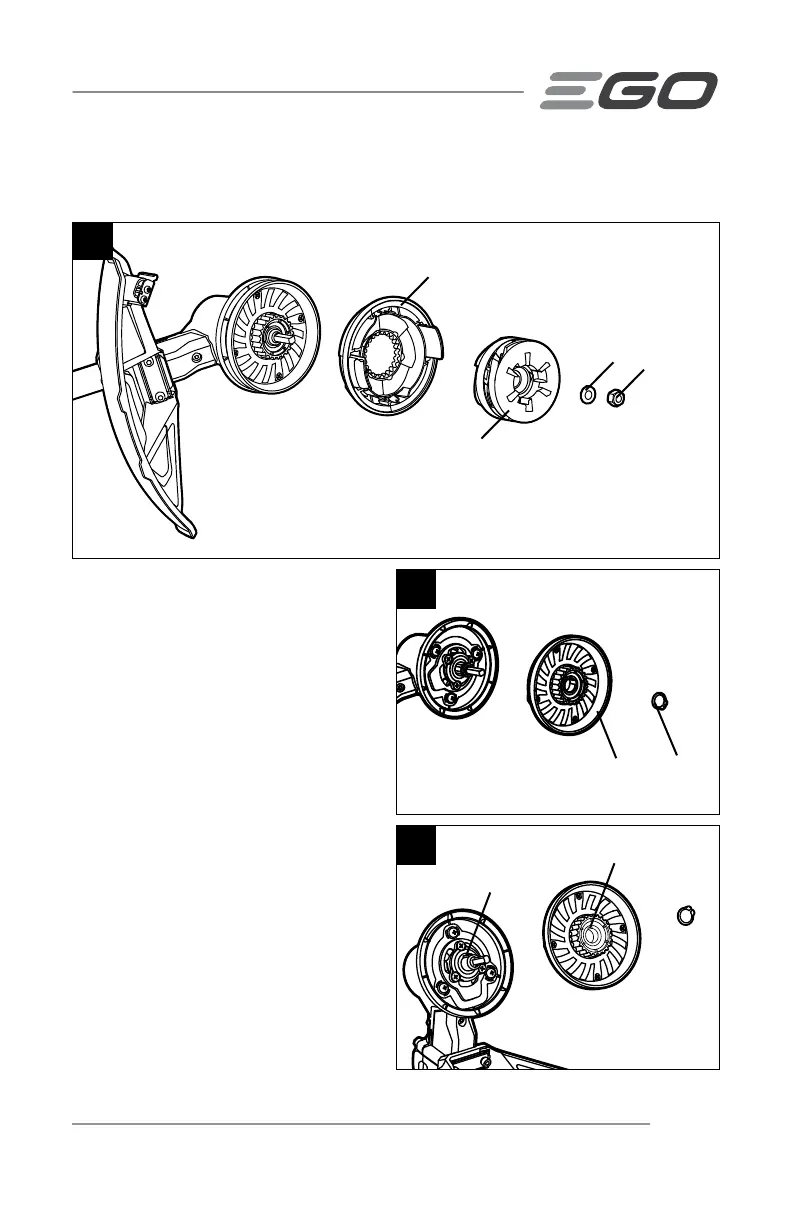 EGO