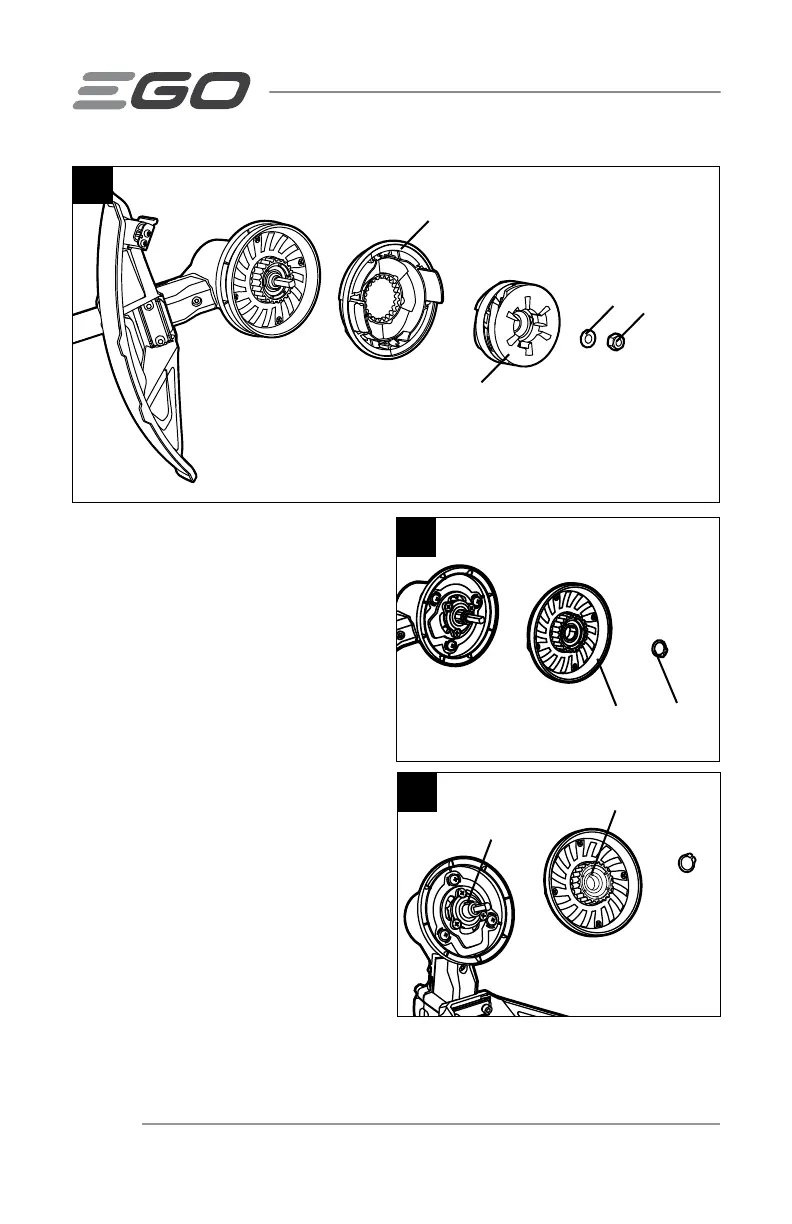 EGO