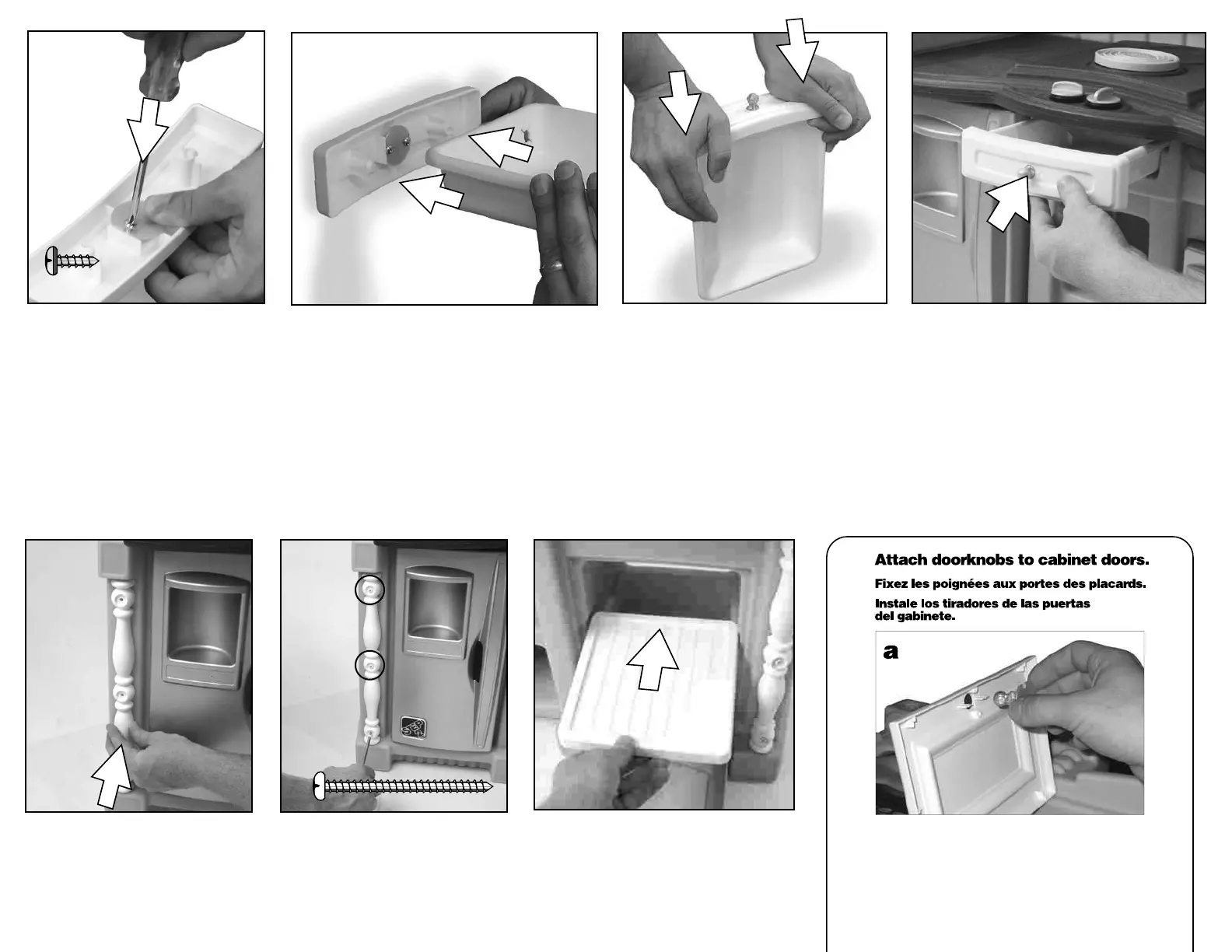 Attach doorknobs to cabinet doors.

Fixez les poignées aux portes des placards.

Instale los tiradores de las puertas del gabinete.

a