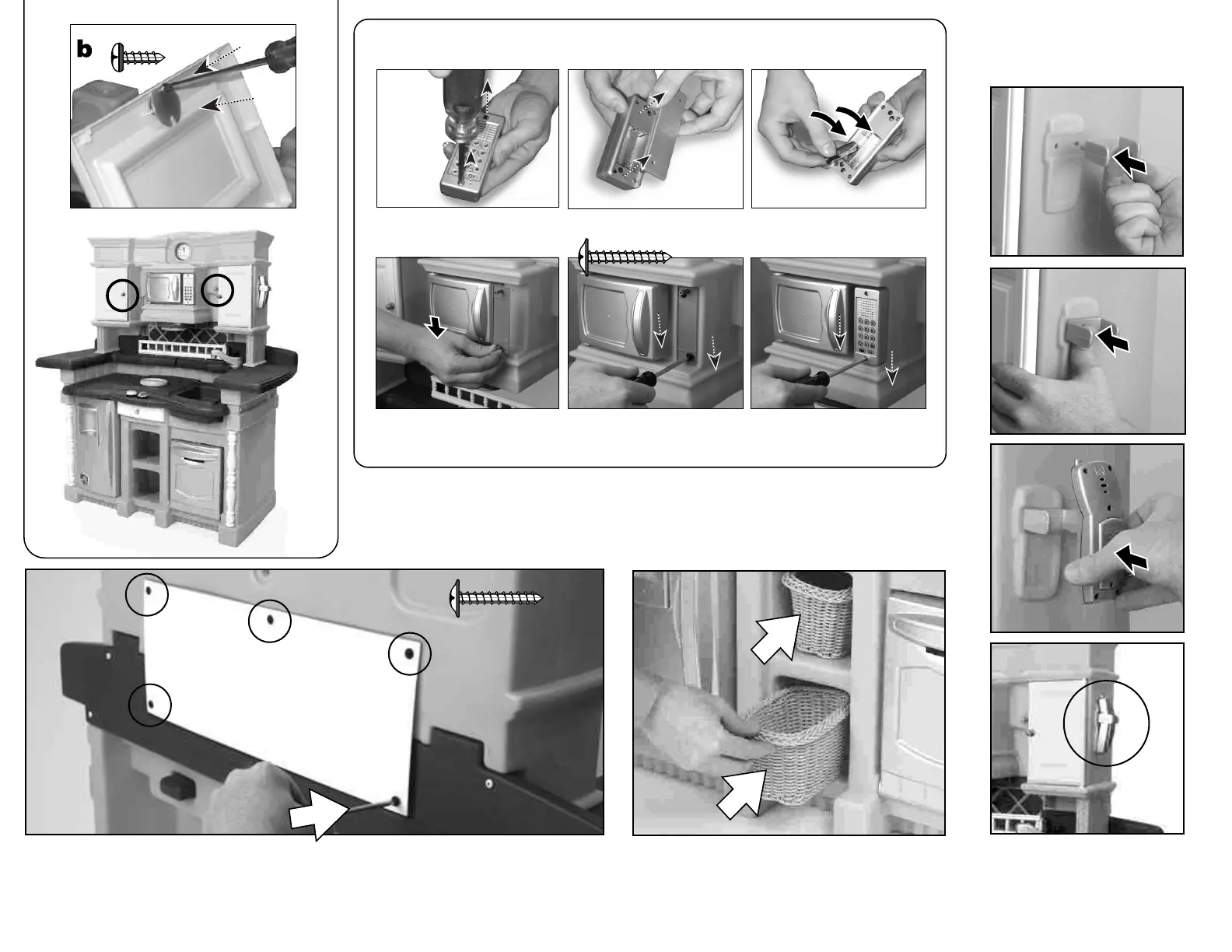 b