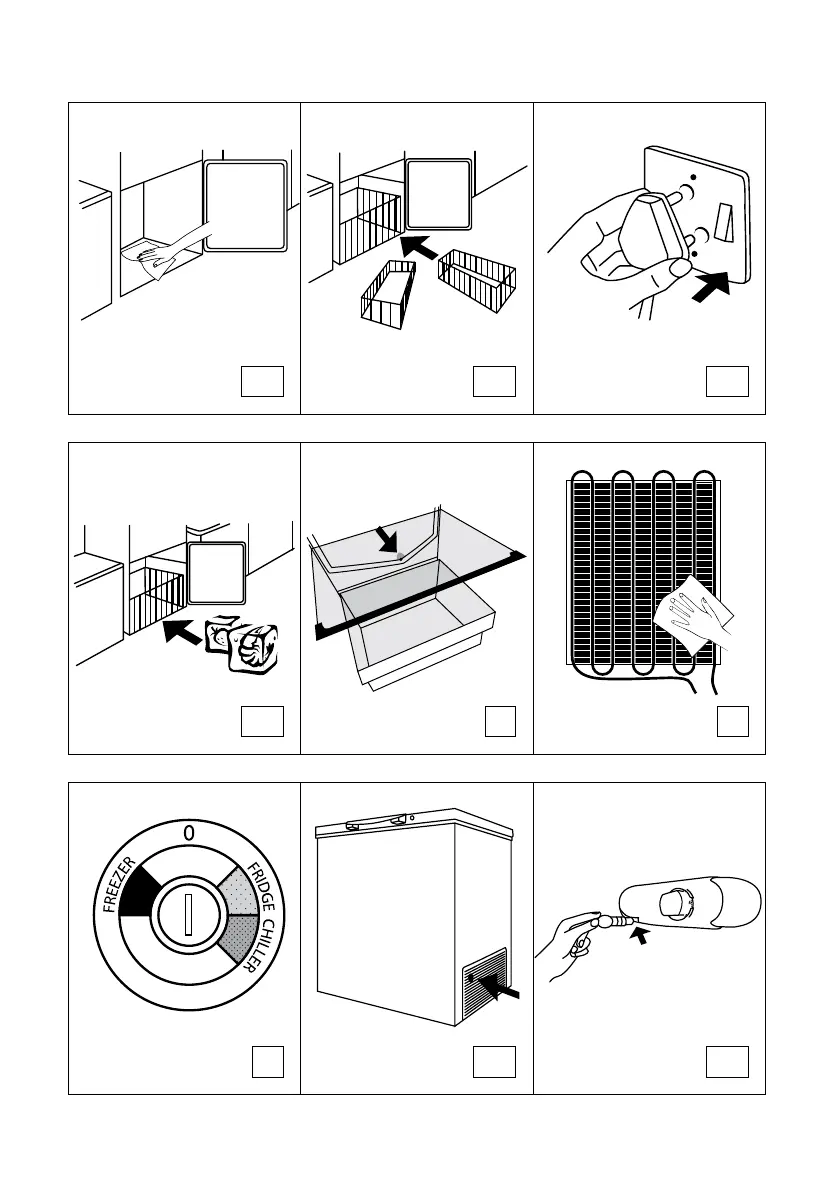 0

FREEZER

FRIDGE

CHILLER