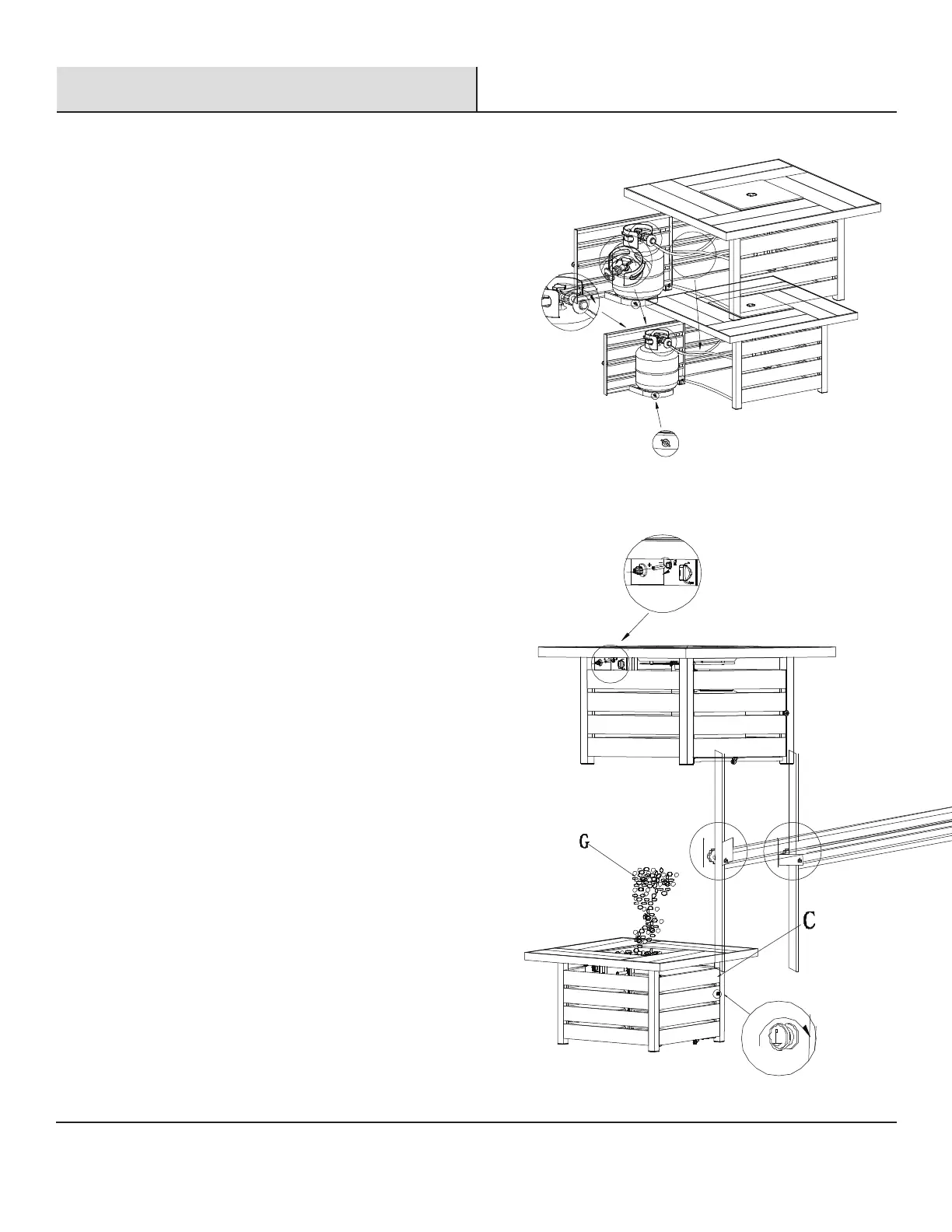 G

C