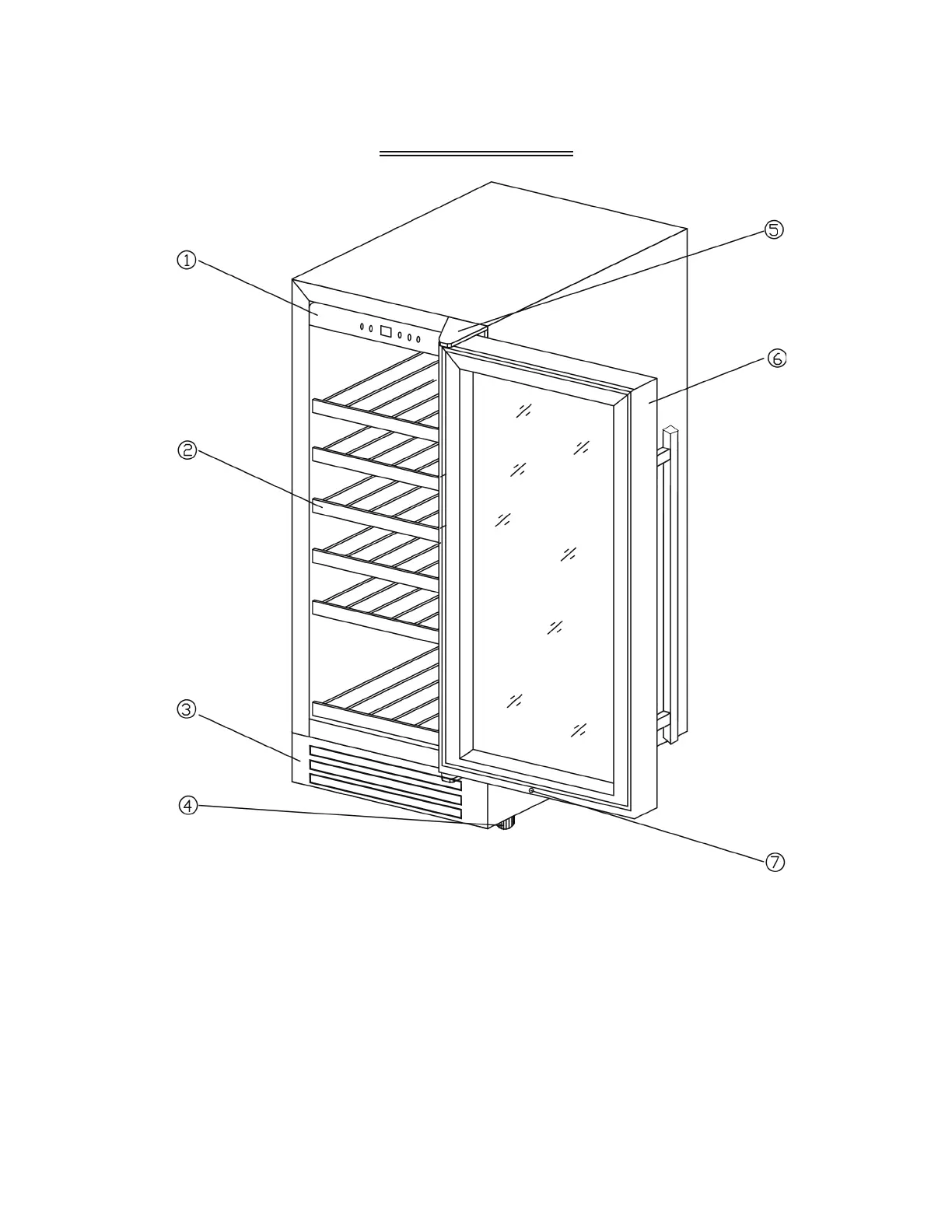 ①
②
③
④
⑤
⑥
⑦