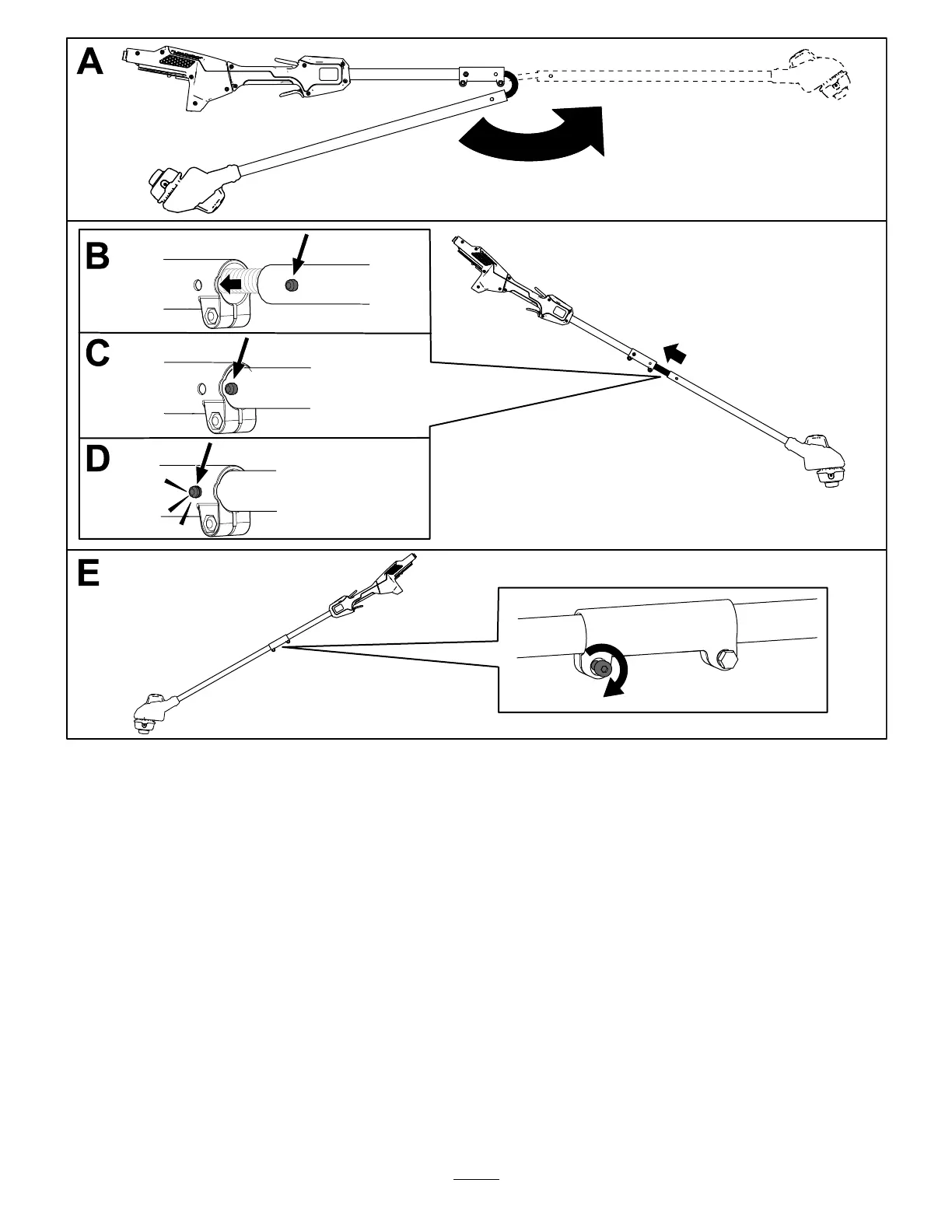 A

B

C

D

E