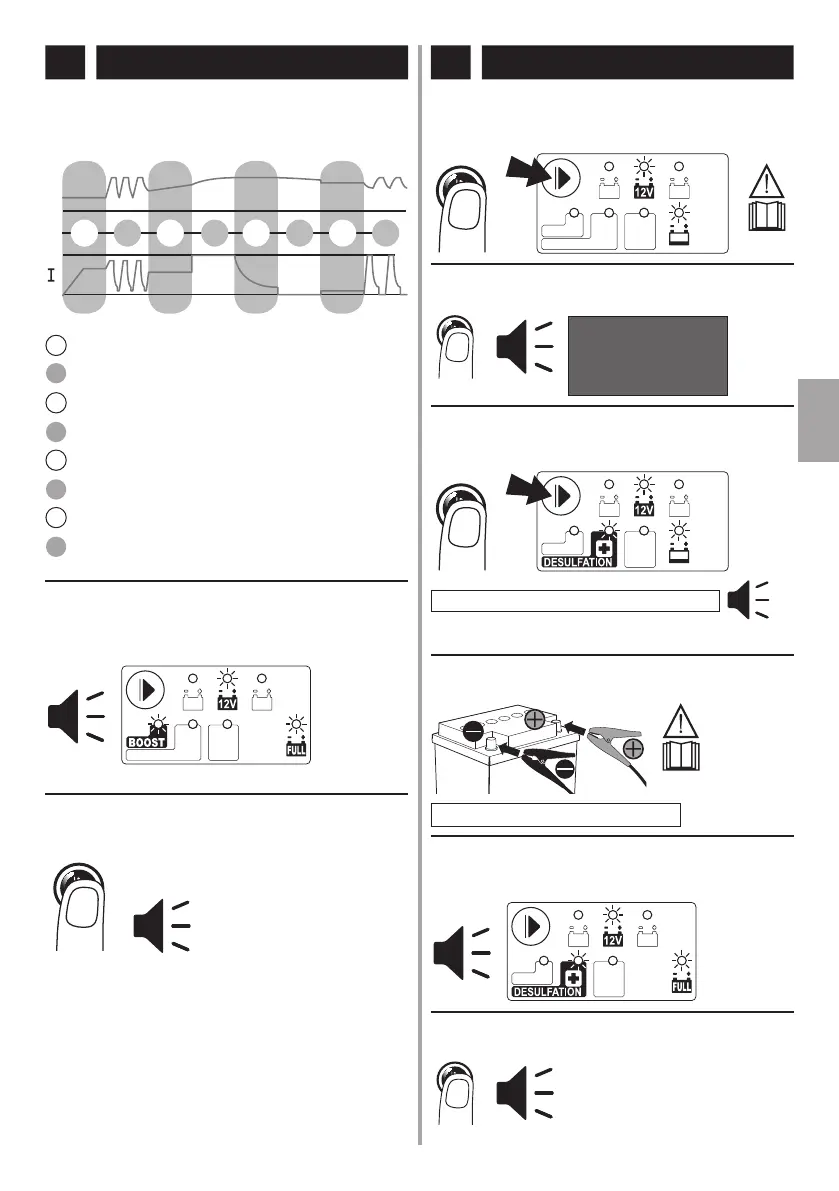 I

12V

BOOST

FULL

12V

12V

DESULFATION

12V

DESULFATION

FULL