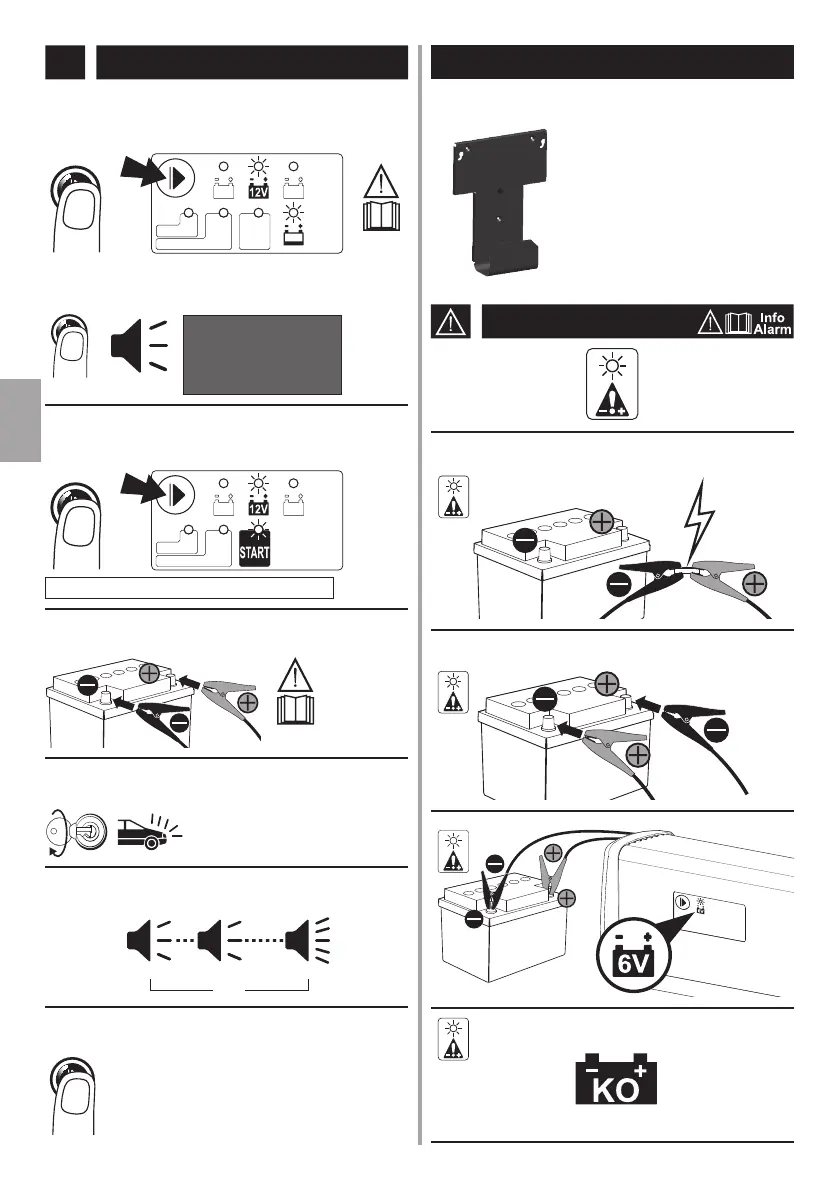 12V

12V
START

Info
Alarm

6V

KO