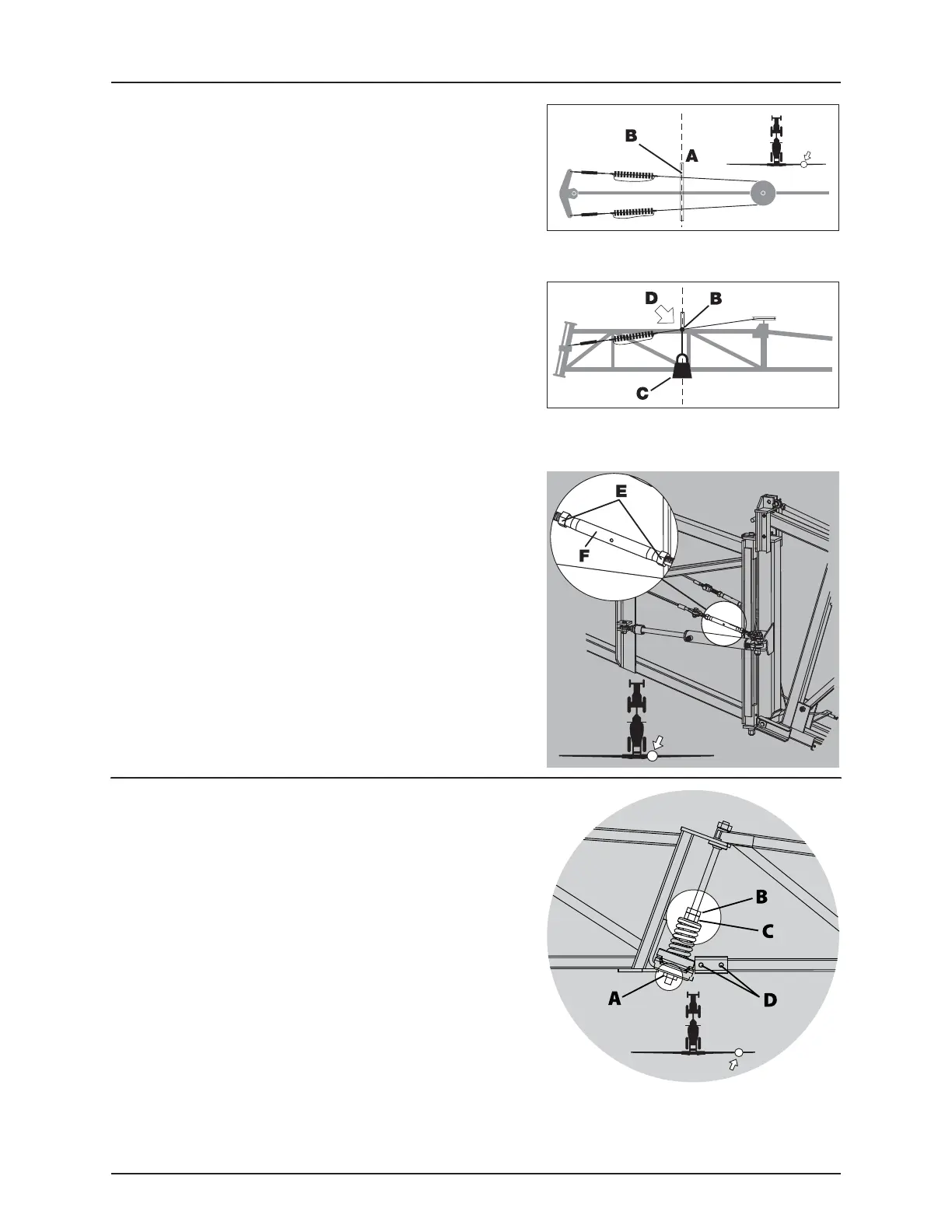 B
A

D
B
C

E
F

B
C
A
D