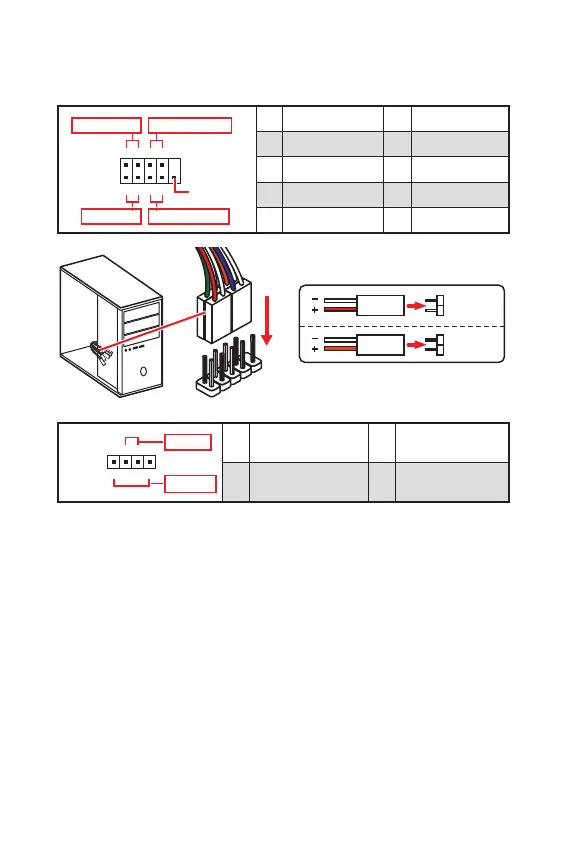 - +
- +