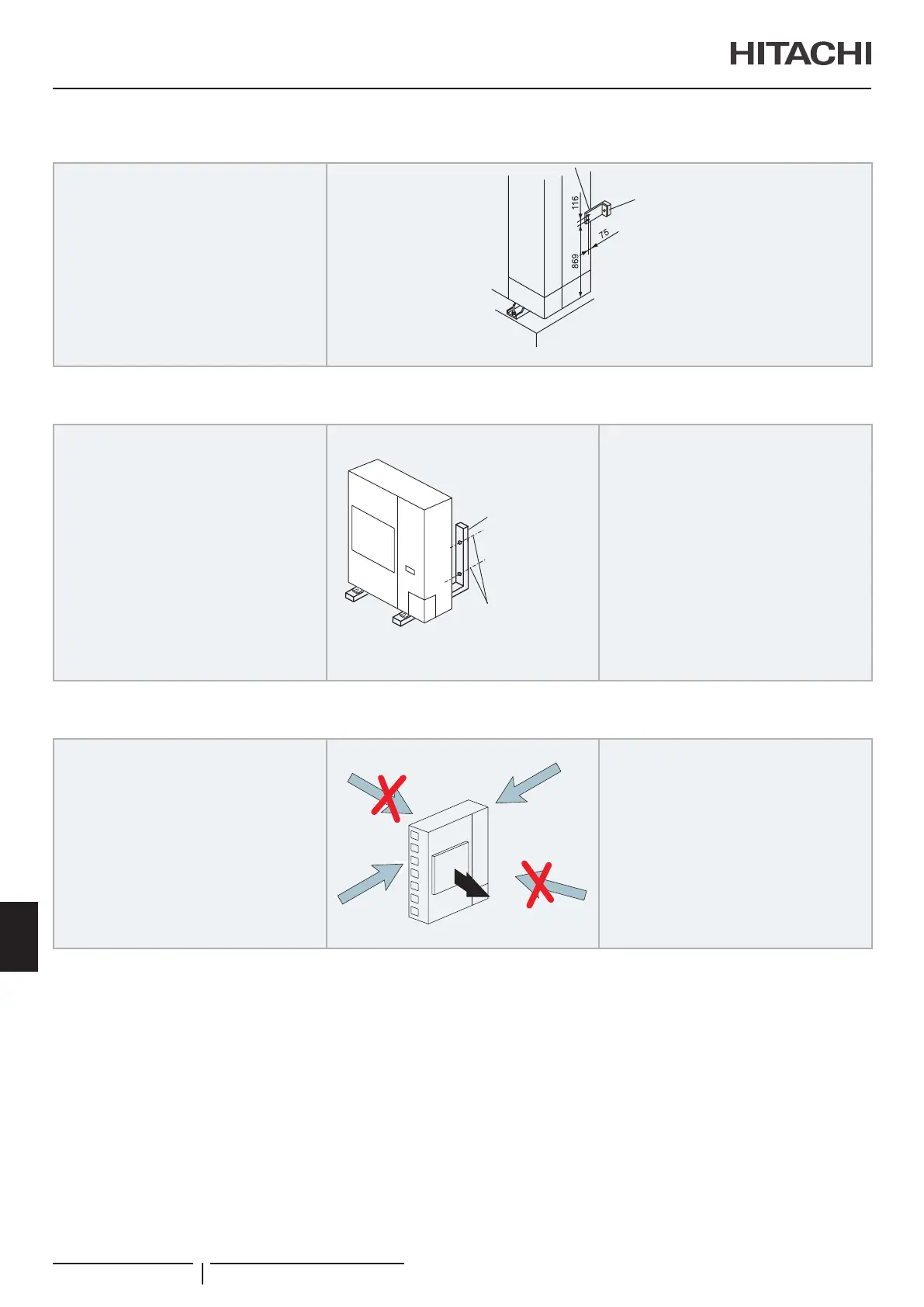 HITACHI

116

75

869