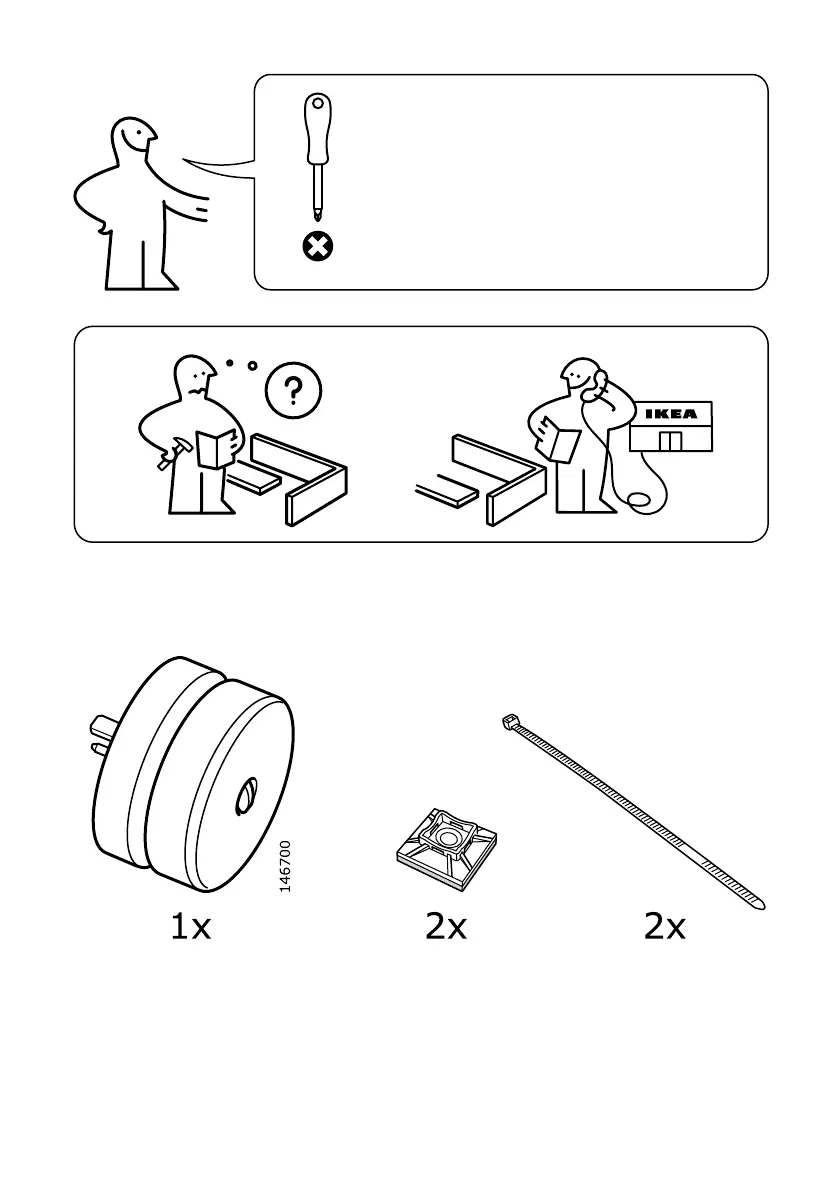 ?

IKEA

146700

1x

2x

2x