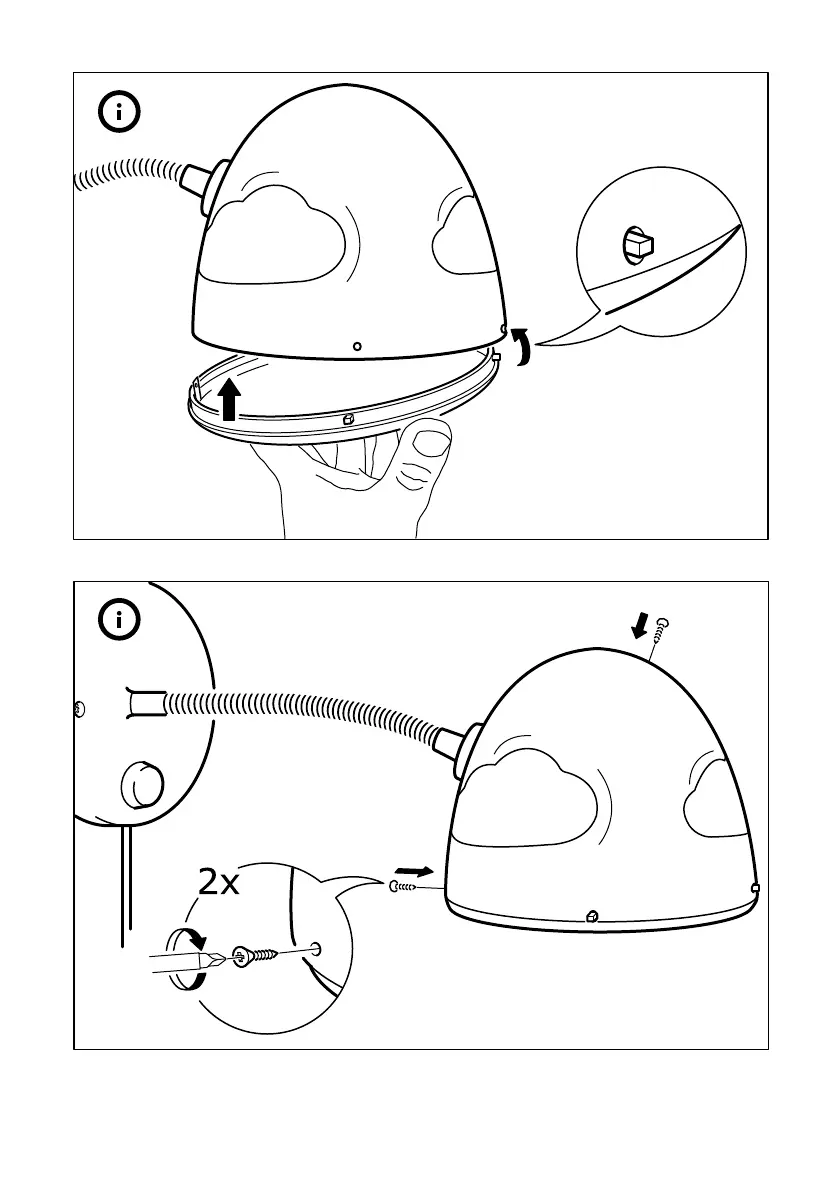 i

i

2x