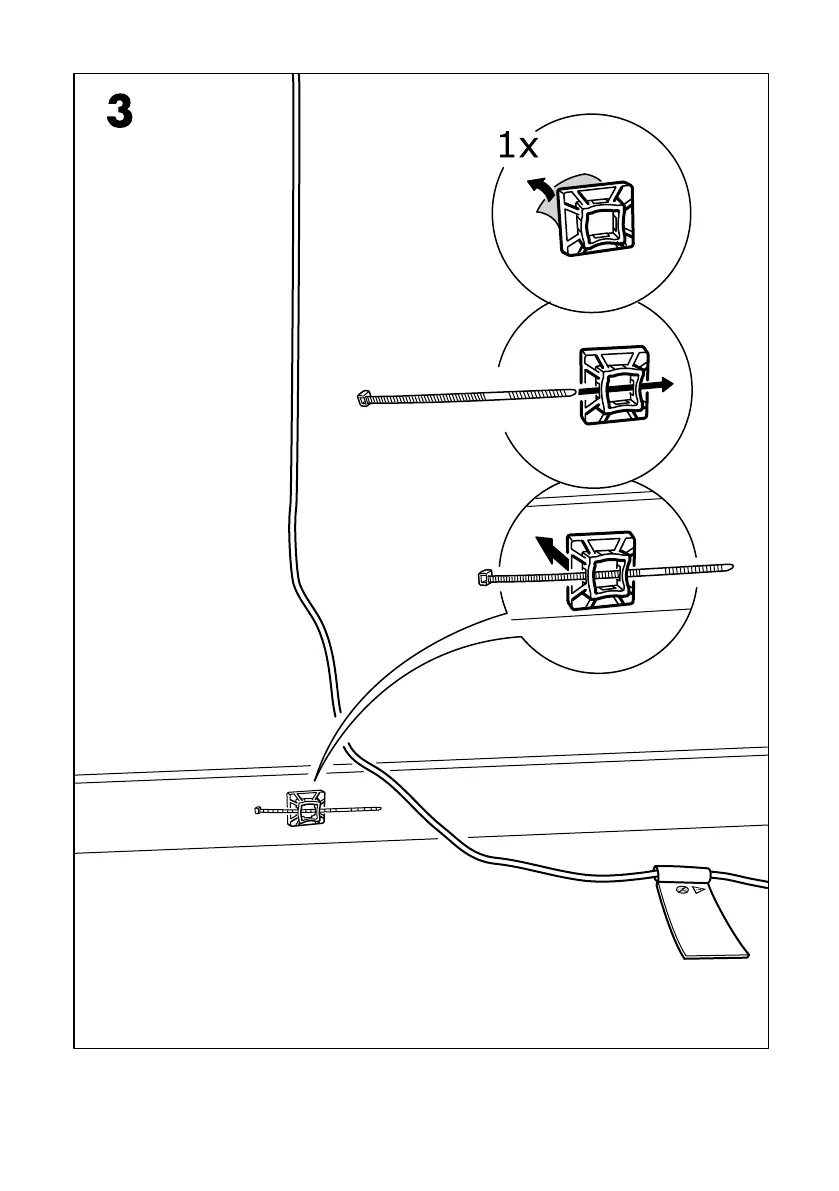 3

1x