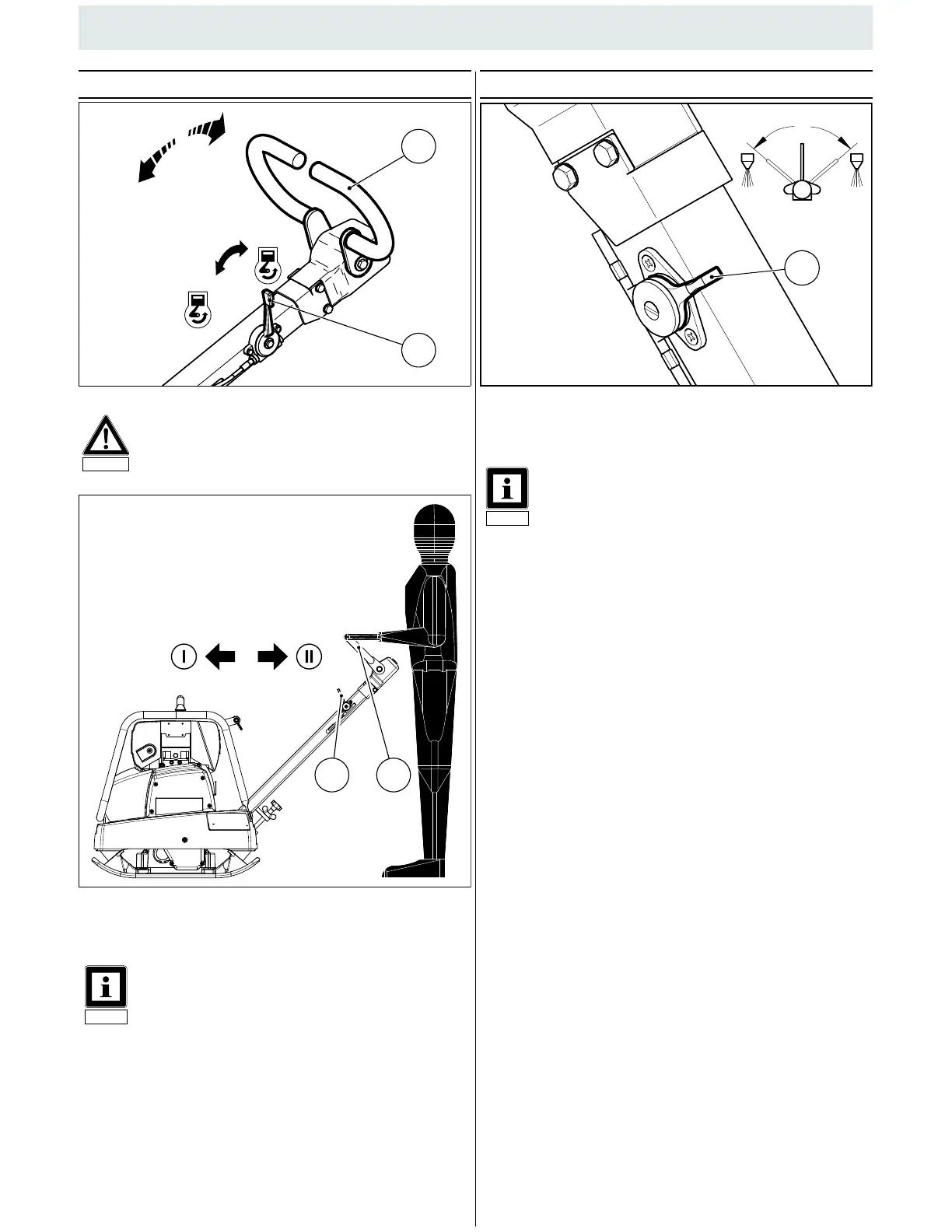 I

II