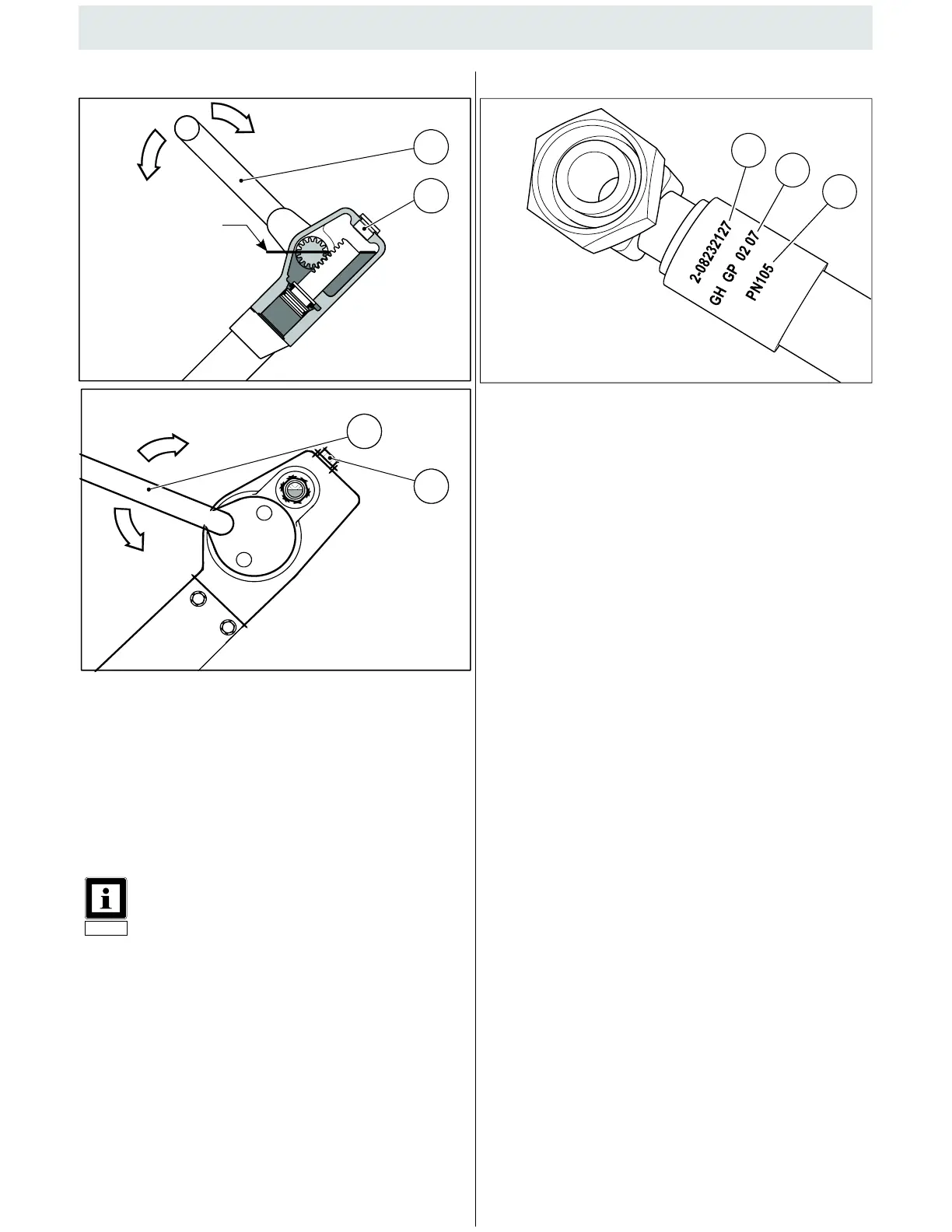 2-08232127
GH GP 02 07
PN105