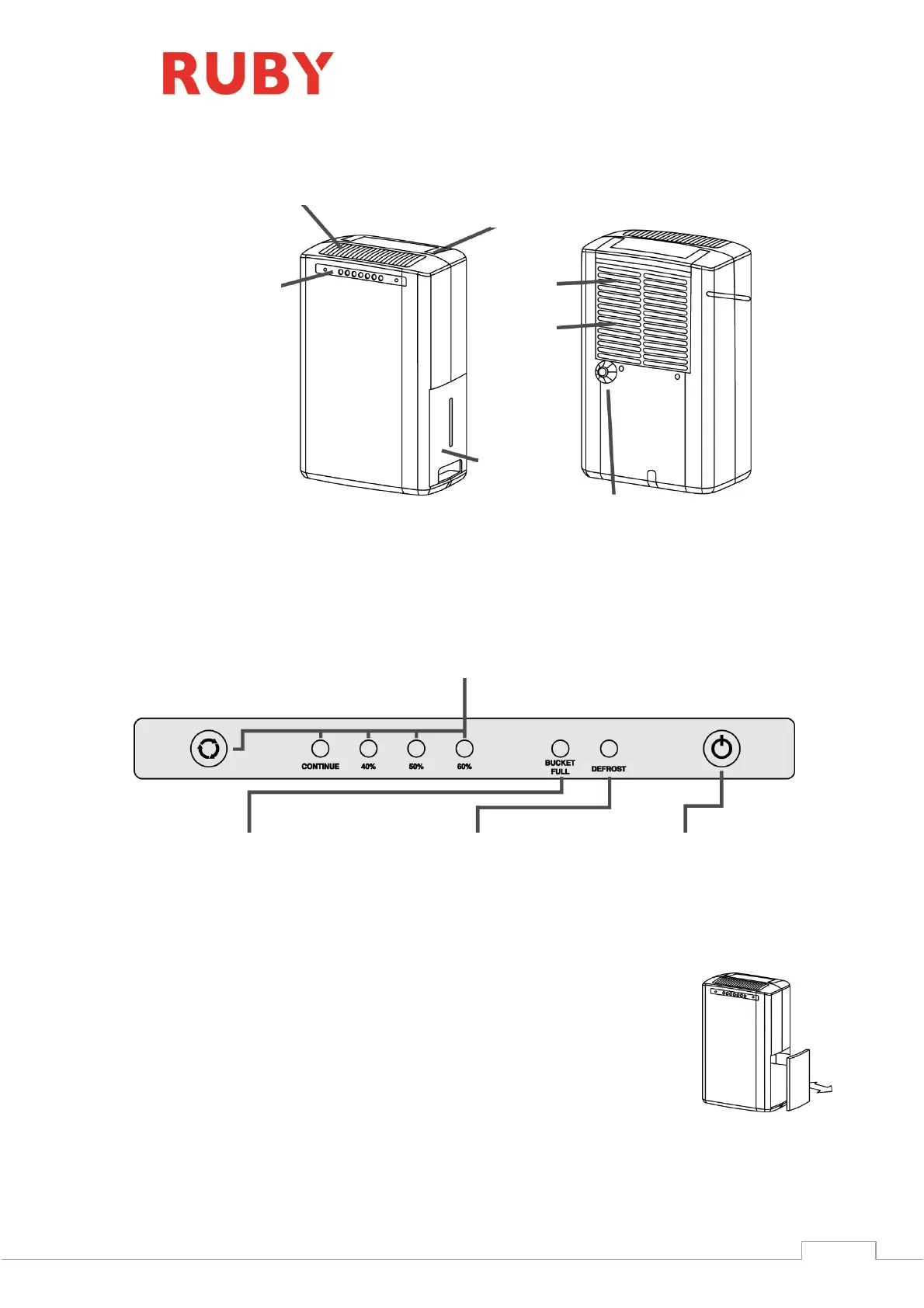 RUBY

CONTINUE 40% 50% 60%

BUCKET FULL

DEFROST