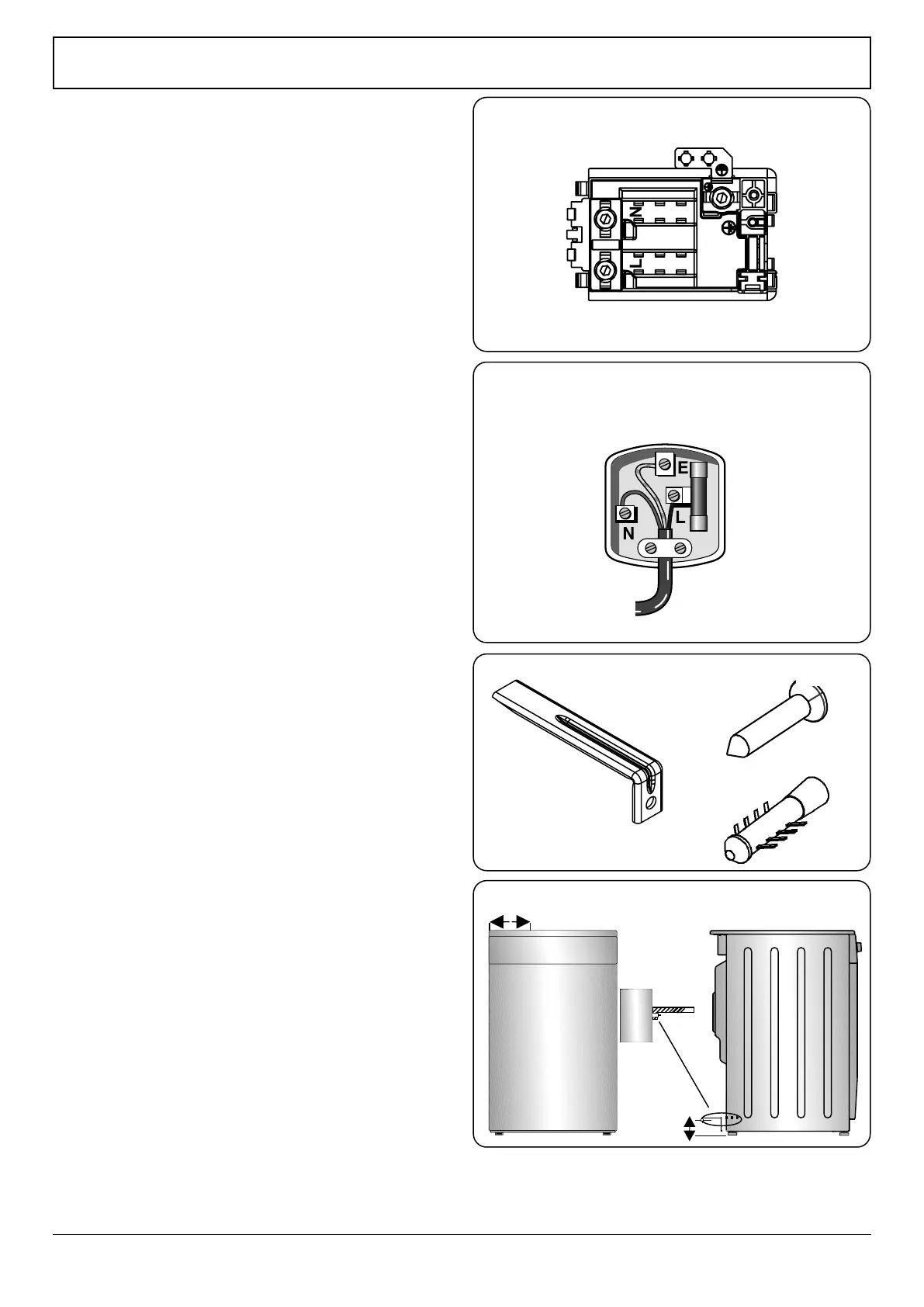 N

L

E

L

N