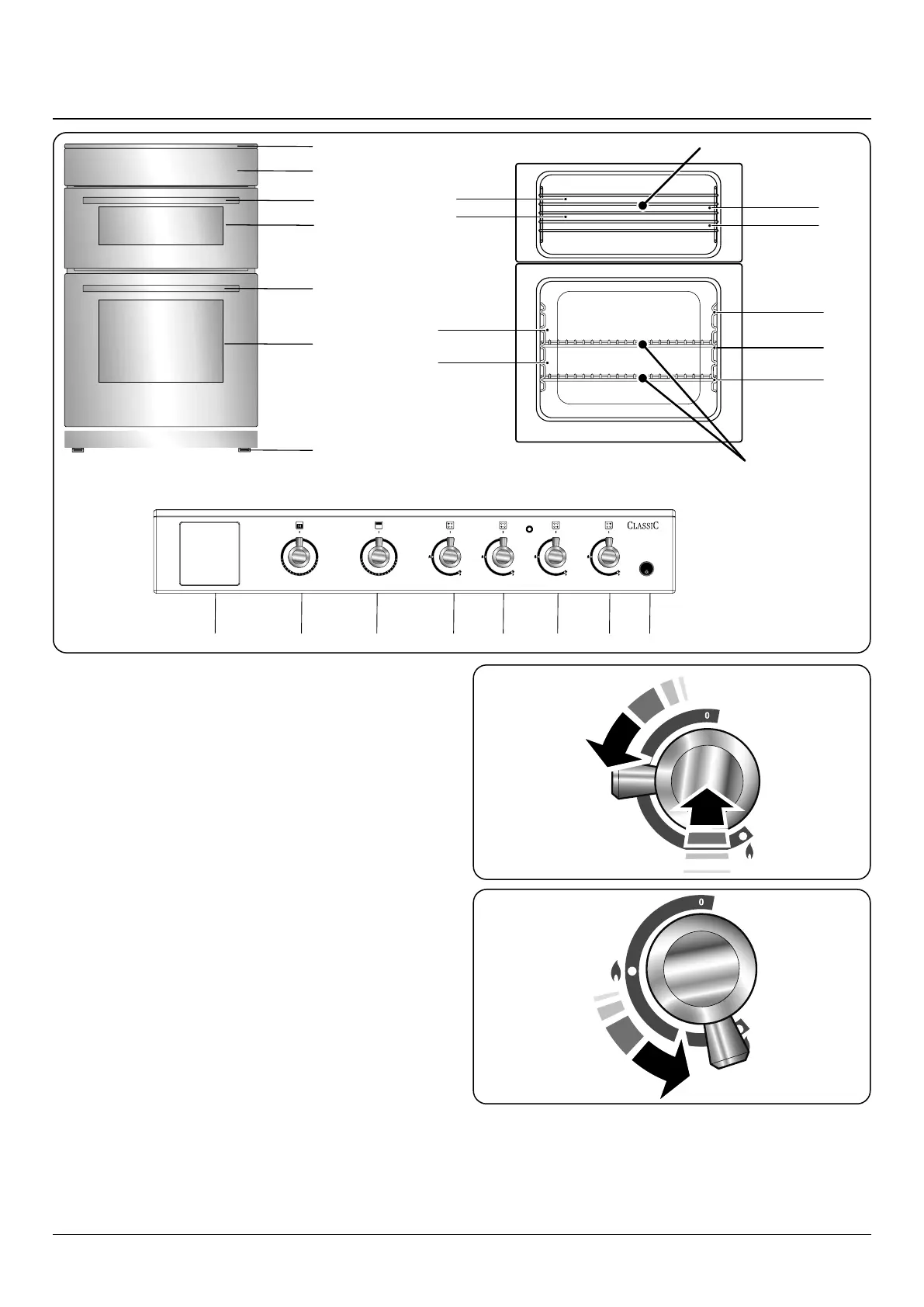 CLASSIC

0

0