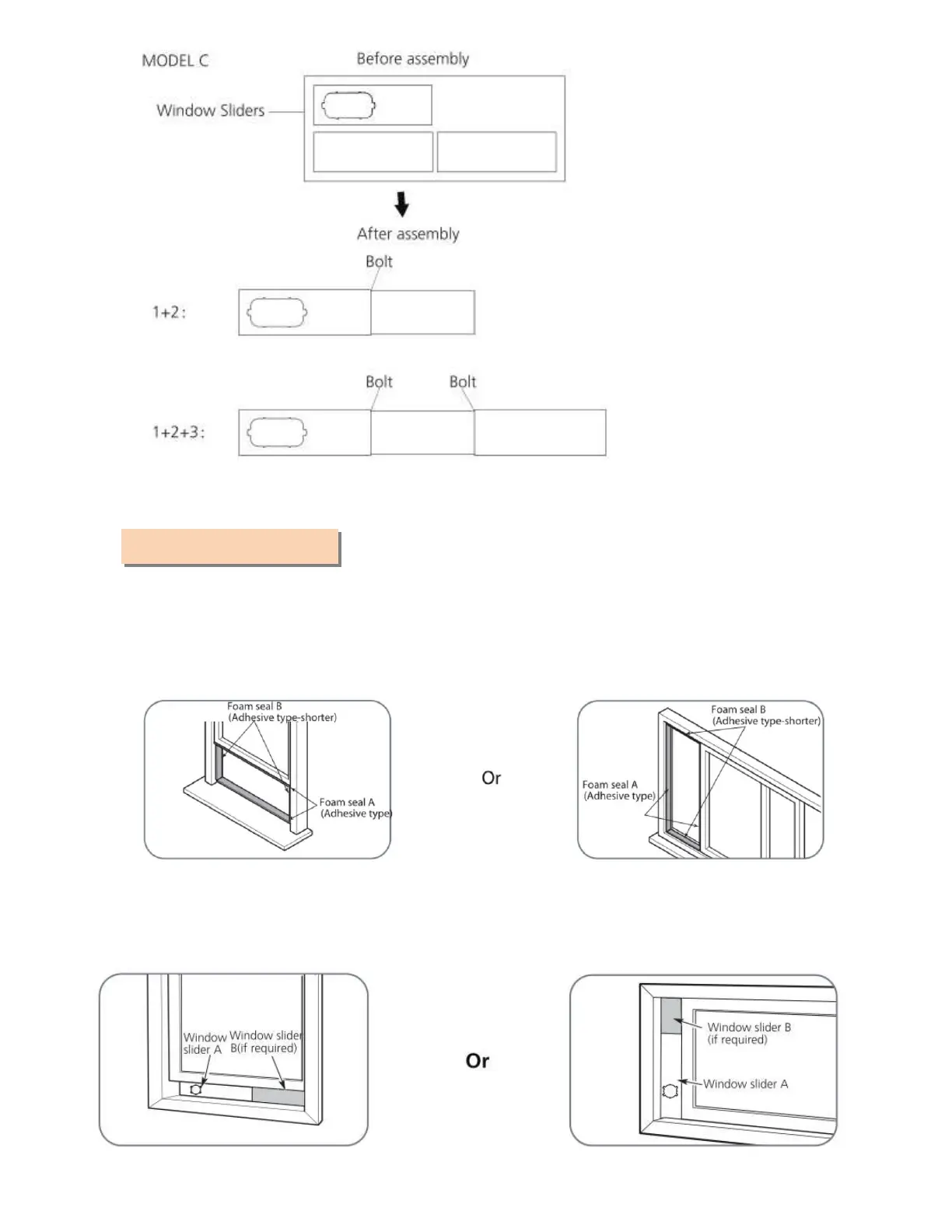 MODEL C

Before assembly

Window Sliders

After assembly

Bolt

1+2:

Bolt Bolt

1+2+3:

Foam seal B (Adhesive type-shorter)

Foam seal A (Adhesive type)

Or

Foam seal B (Adhesive type-shorter)

Foam seal A (Adhesive type)

Window slider A

Window slider B(if required)

Or

Window slider B (if required)

Window slider A