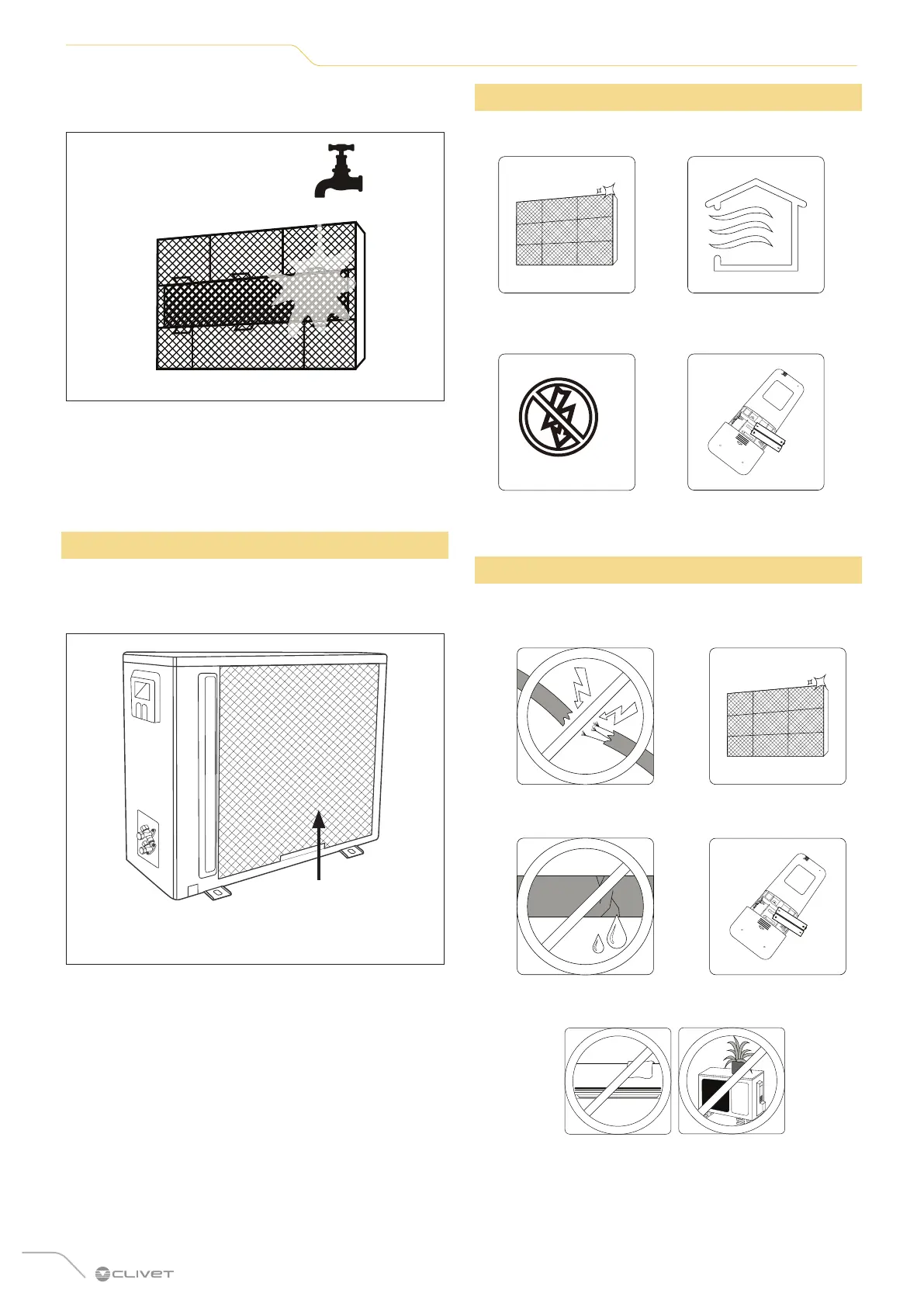 CLIVET