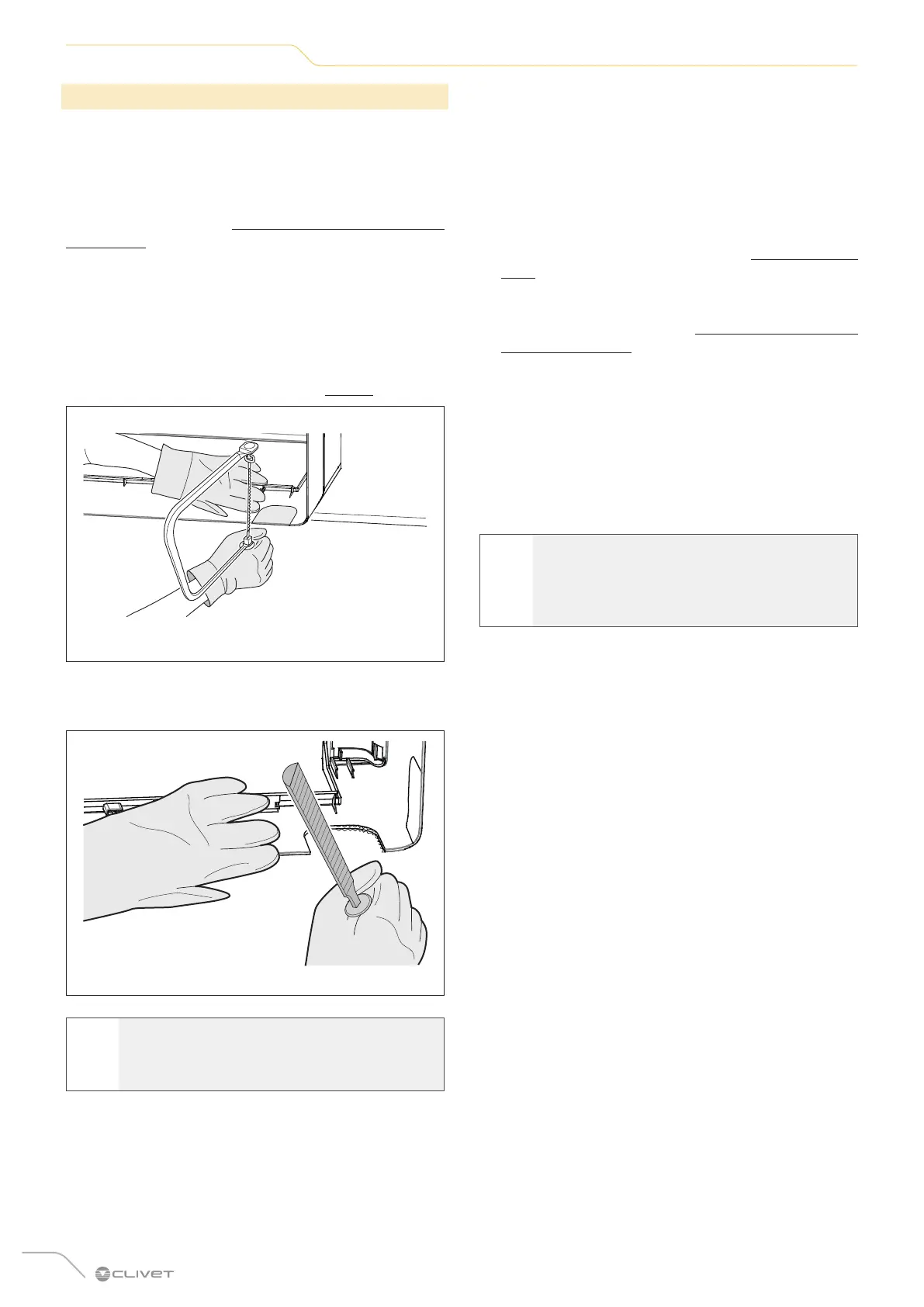 CLIVET