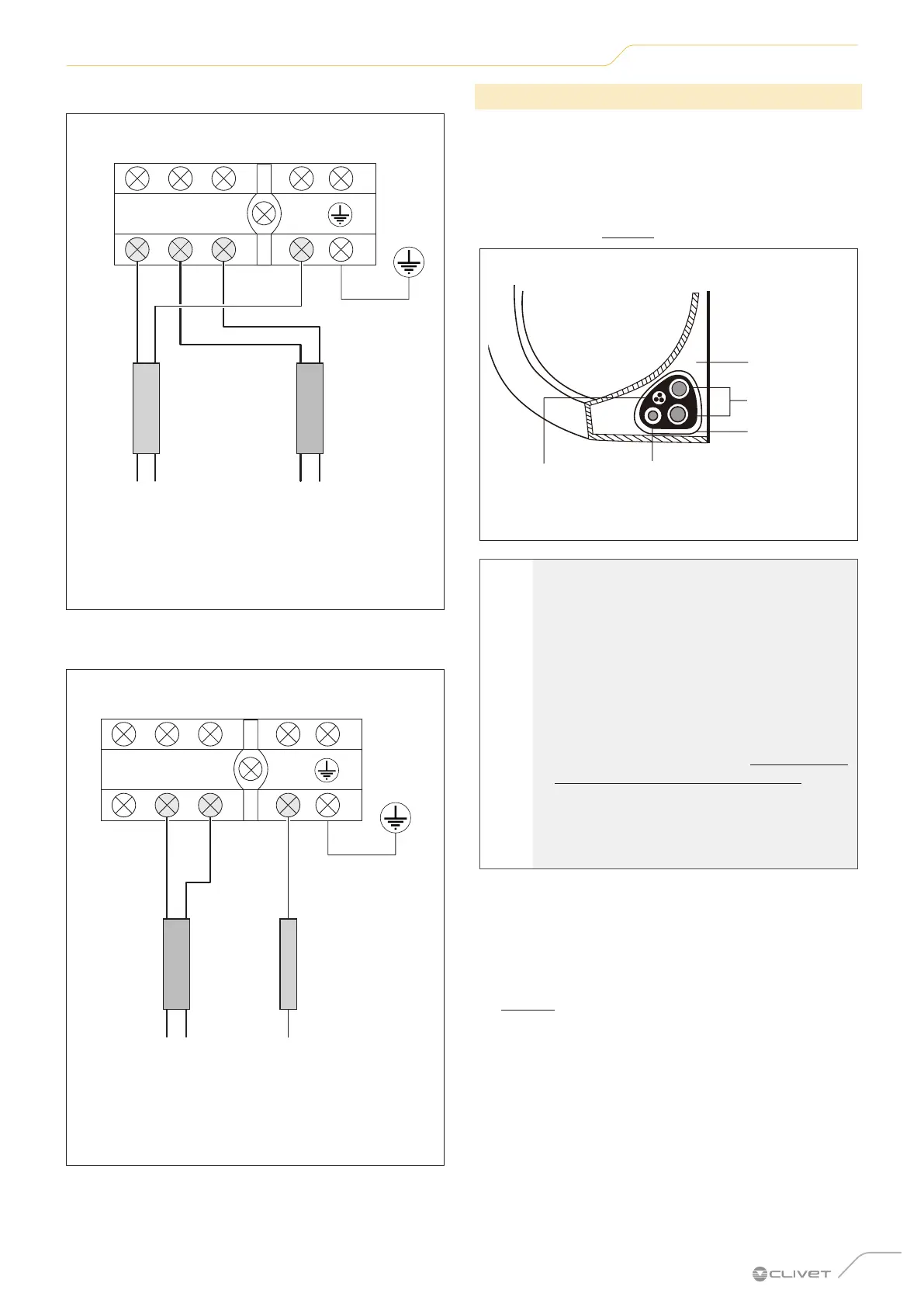 CLIVET