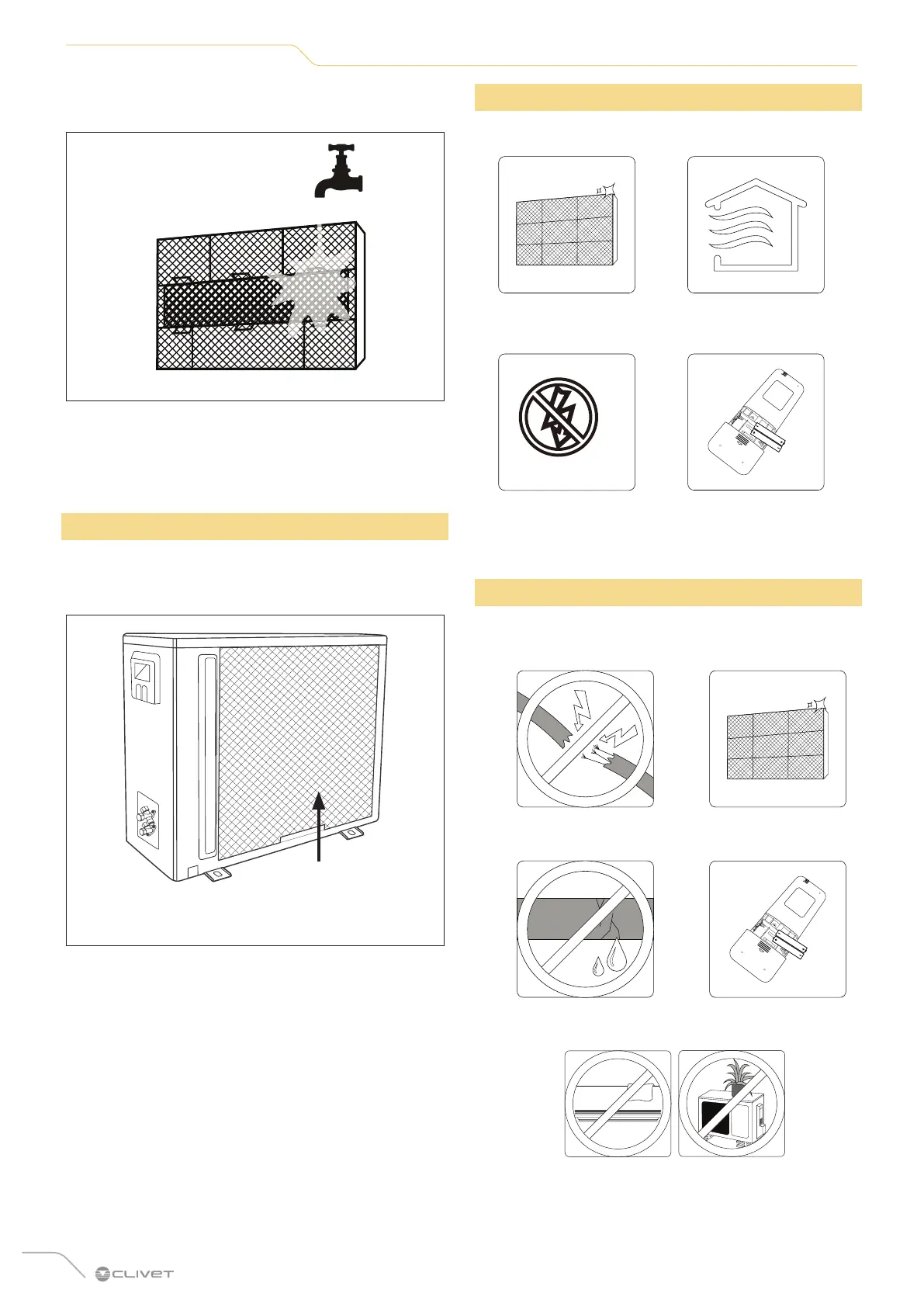 CLIVET