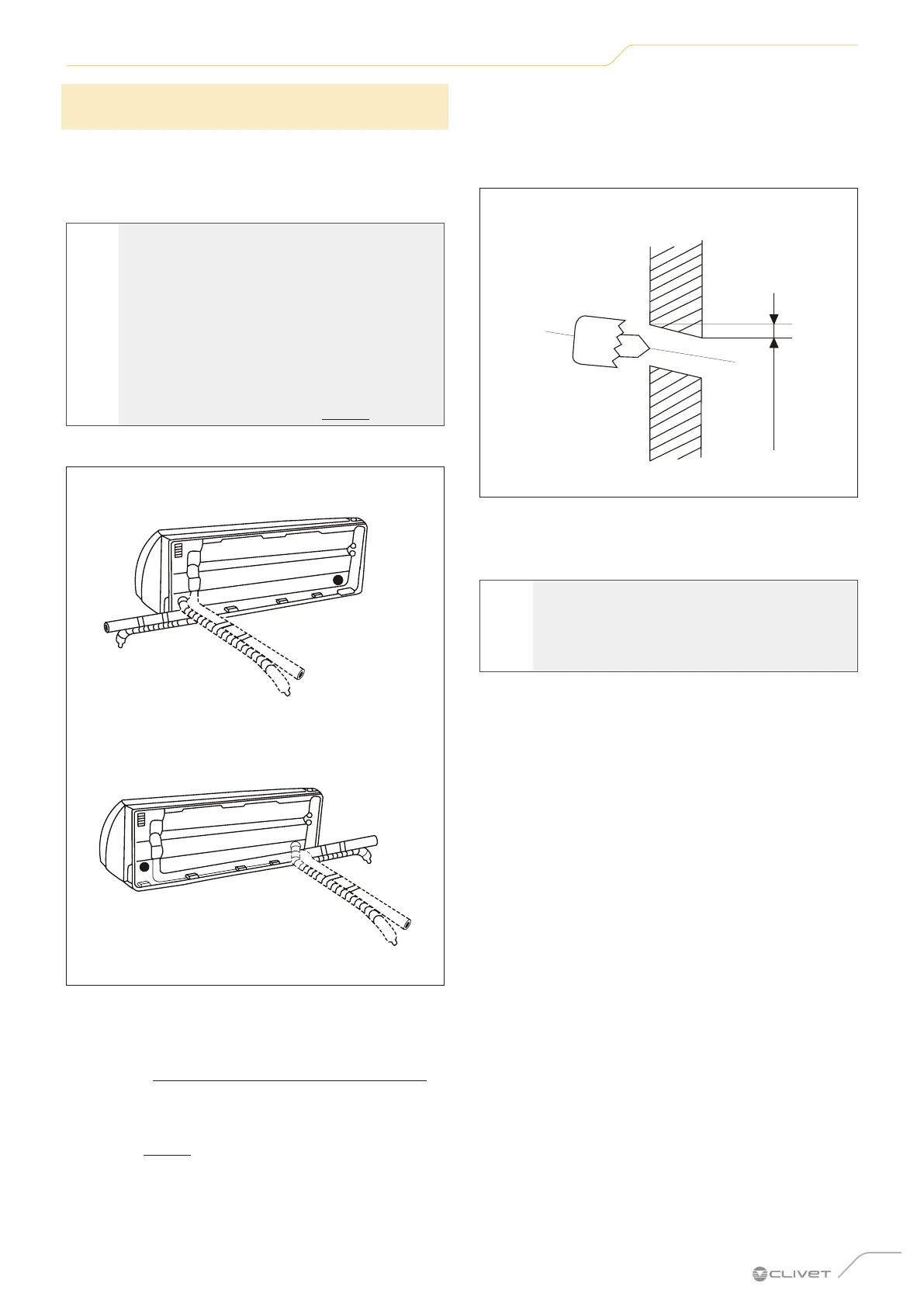 CLIVET